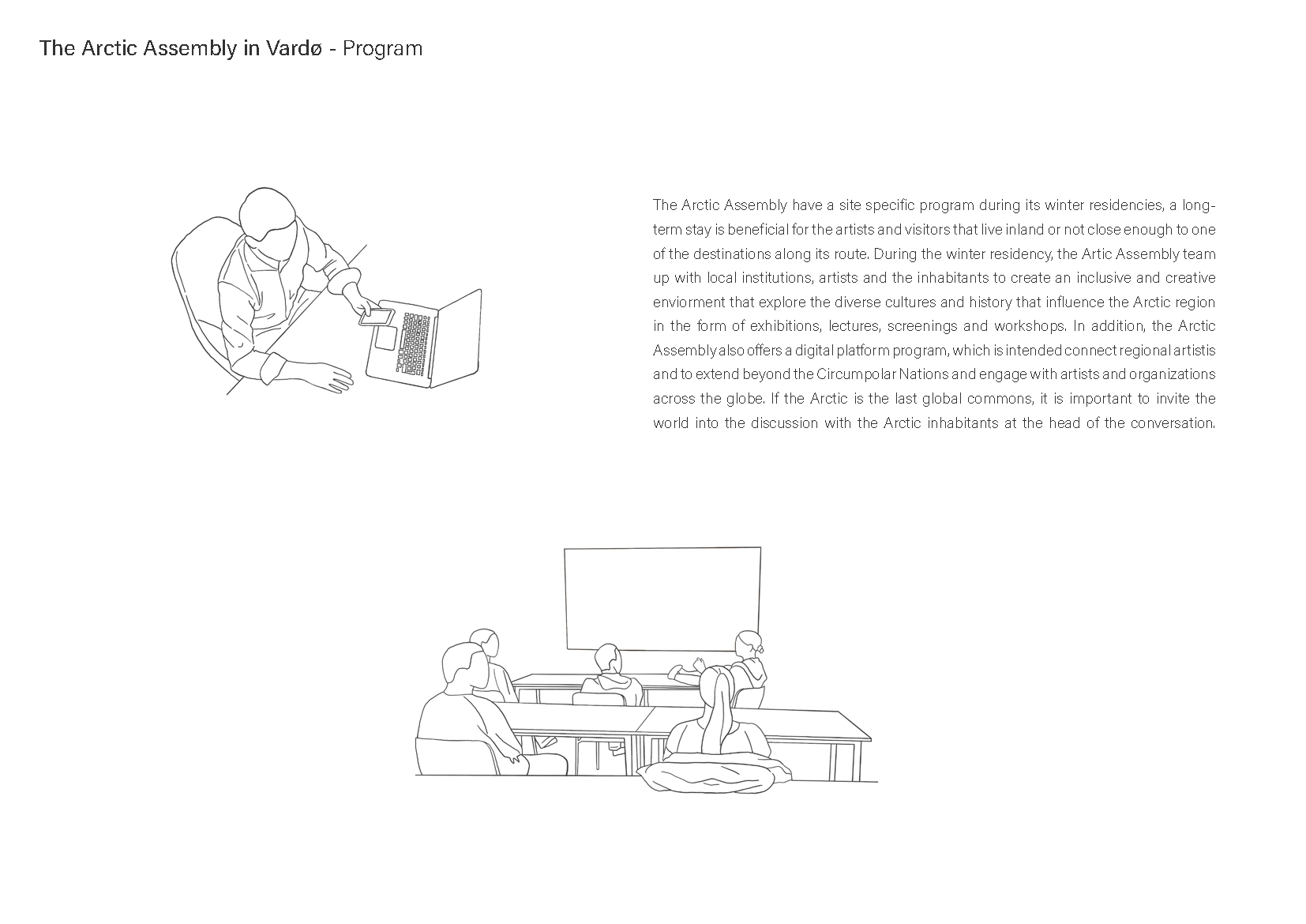 The Arctic Assembly in Vardø - Program

The Arctic Assembly have a site specific program during its winter residencies, a long-term stay is beneficial for the artists and visitors that live inland or not close enough to one of the destinations along its route. During the winter residency, the Artic Assembly team up with local institutions, artists and the inhabitants to create an inclusive and creative enviorment that explore the diverse cultures and history that influence the Arctic region in the form of exhibitions, lectures, screenings and workshops. In addition, the Arctic Assembly also offers a digital platform program, which is intended connect regional artistis and to extend beyond the Circumpolar Nations and engage with artists and organizations across the globe. If the Arctic is the last global commons, it is important to invite the world into the discussion with the Arctic inhabitants at the head of the conversation.