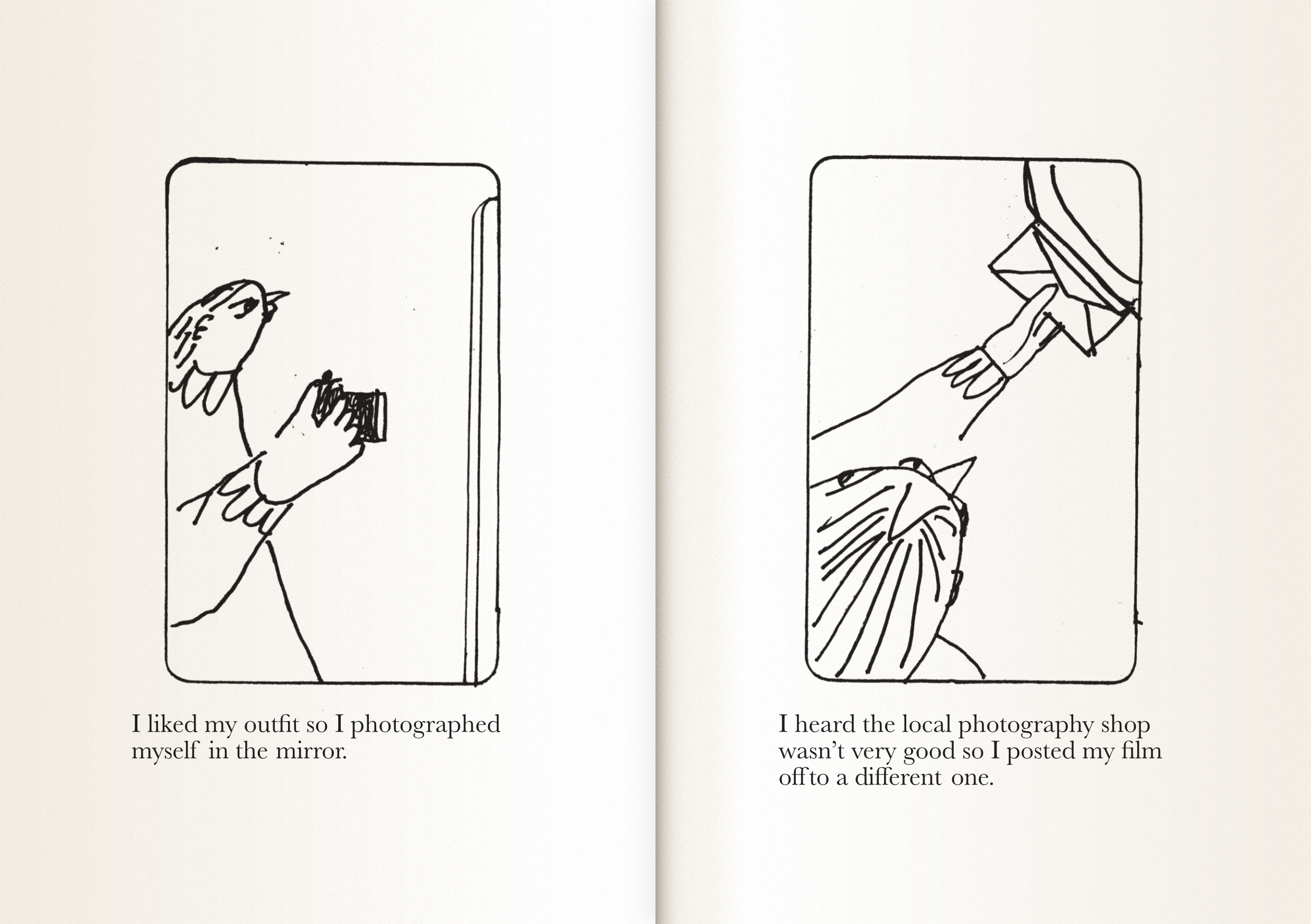 I liked my outfit so I photographed myself in the mirror.

I heard the local photography shop wasn't very good so I posted my film off to a different one.