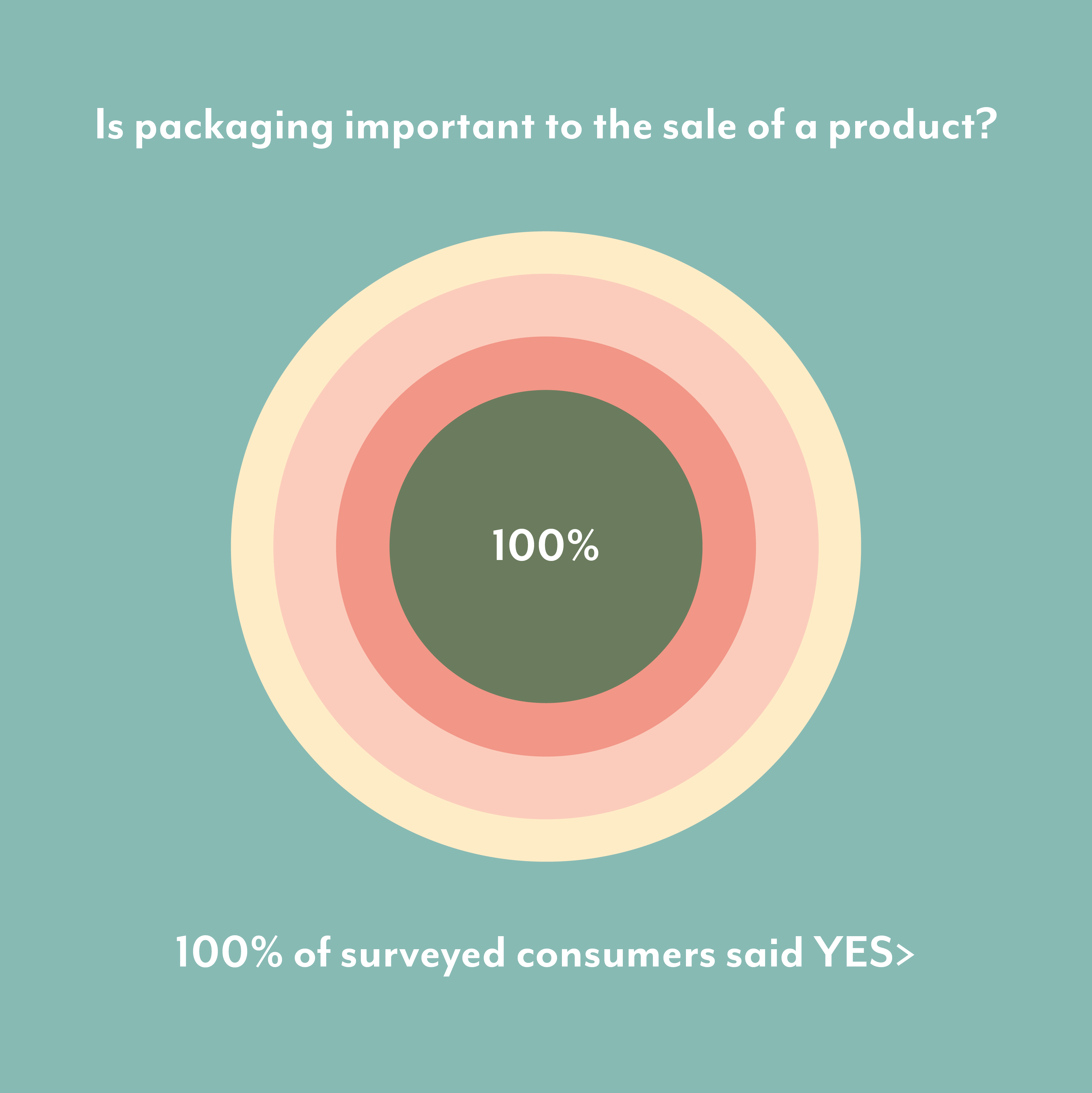 Is packaging important to the sale of a product?

100%

100% of surveyed consumers said YES>