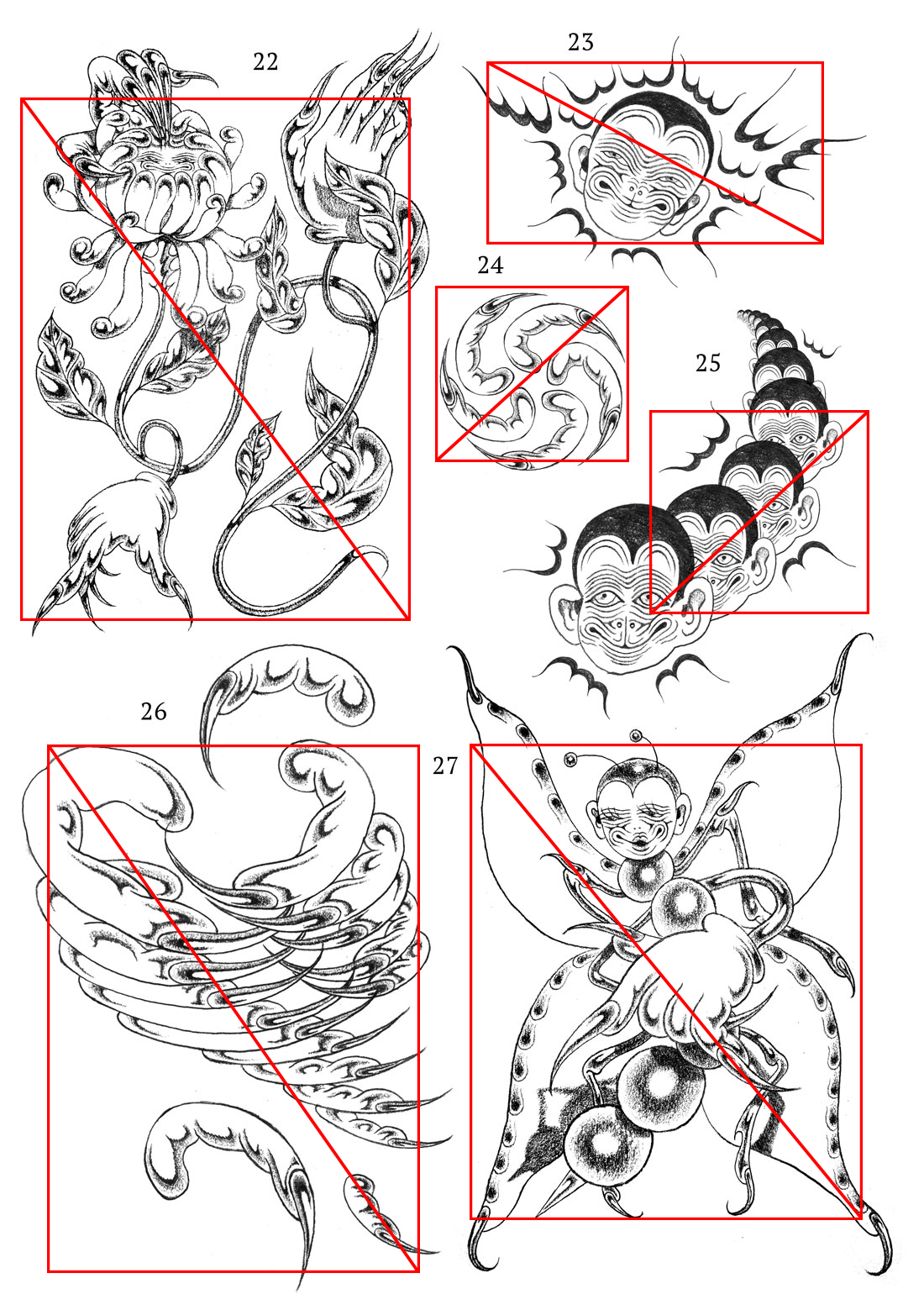 22

23

24

25

26

27