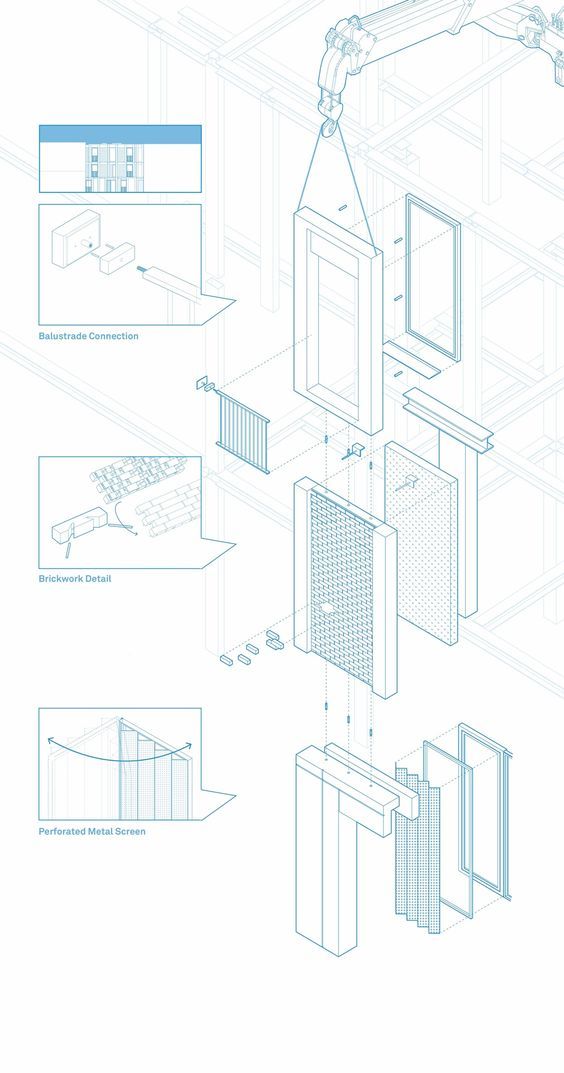 Balustrade Connection

Brickwork Detail

Perforated Metal Screen