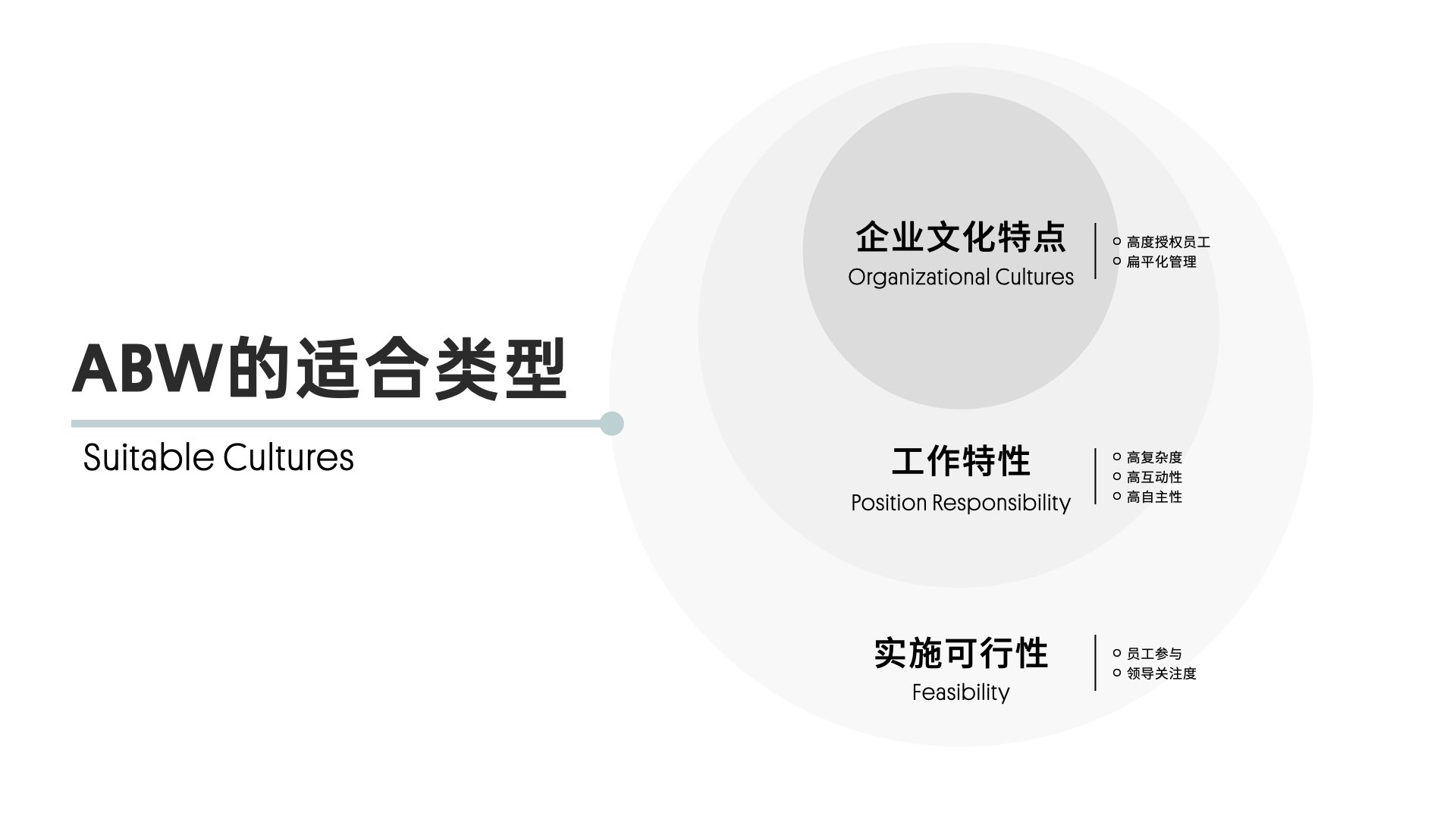 ABW的适合类型
Suitable Cultures

企业文化特点
Organizational Cultures

高度授权员工
扁平化管理

工作特性
Position Responsibility

高复杂度
高互动性
高自主性

实施可行性
Feasibility

员工参与
领导关注度