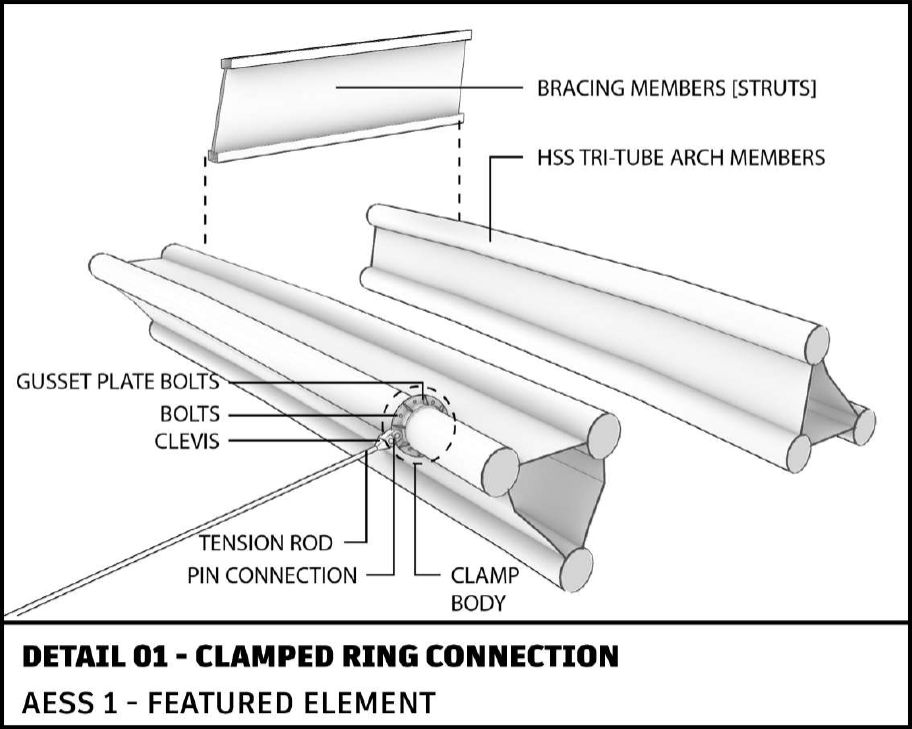 BRACING MEMBERS [STRUTS]

HSS TRI-TUBE ARCH MEMBERS

GUSSET PLATE BOLTS

BOLTS

CLEVIS

TENSION ROD

PIN CONNECTION

CLAMP BODY

DETAIL 01 - CLAMPED RING CONNECTION

AESS 1 - FEATURED ELEMENT