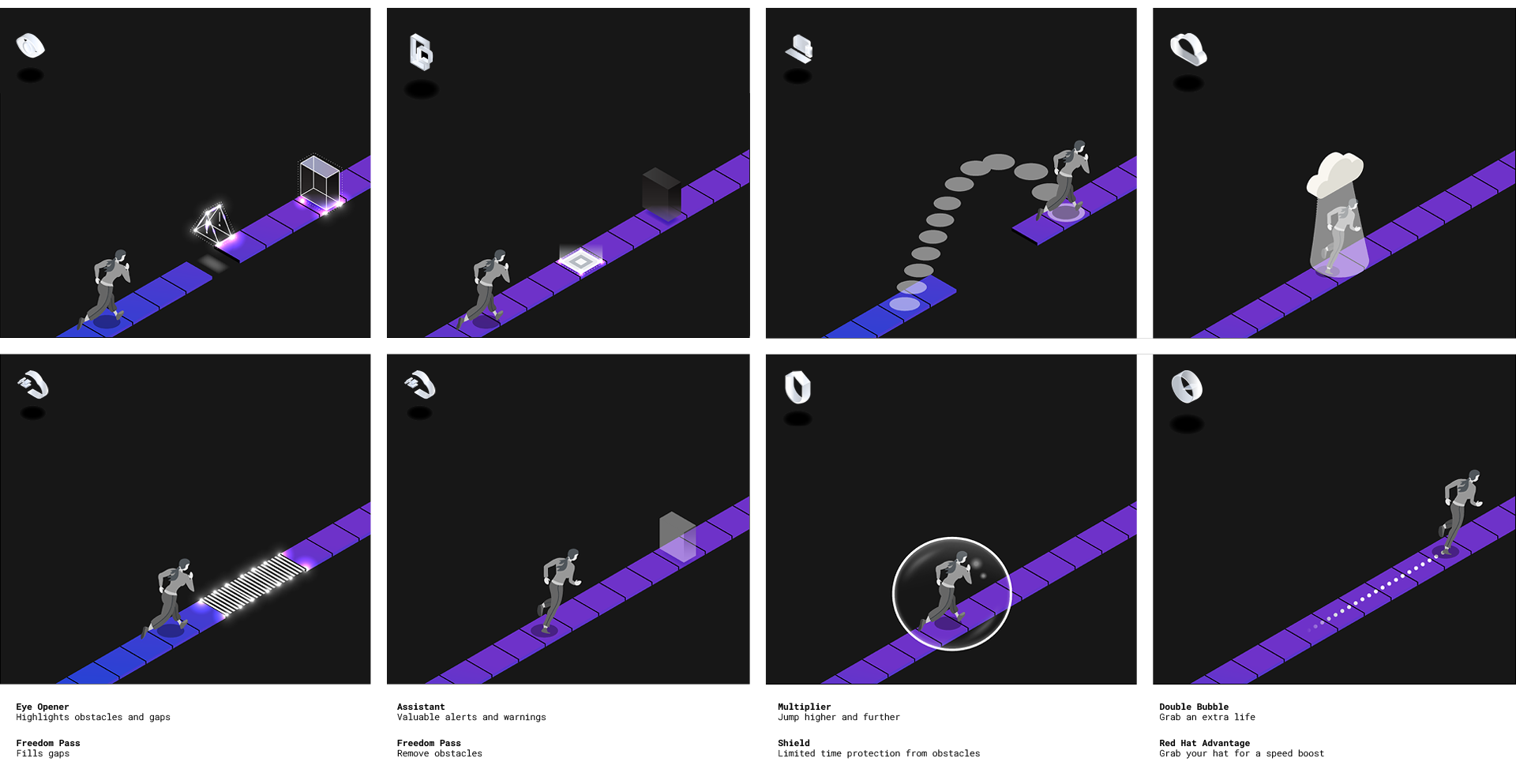 Eye Opener
Highlights obstacles and gaps

Freedom Pass
Fills gaps

Assistant
Valuable alerts and warnings

Freedom Pass
Remove obstacles

Multiplier
Jump higher and further

Shield
Limited time protection from obstacles

Double Bubble
Grab an extra life

Red Hat Advantage
Grab your hat for a speed boost