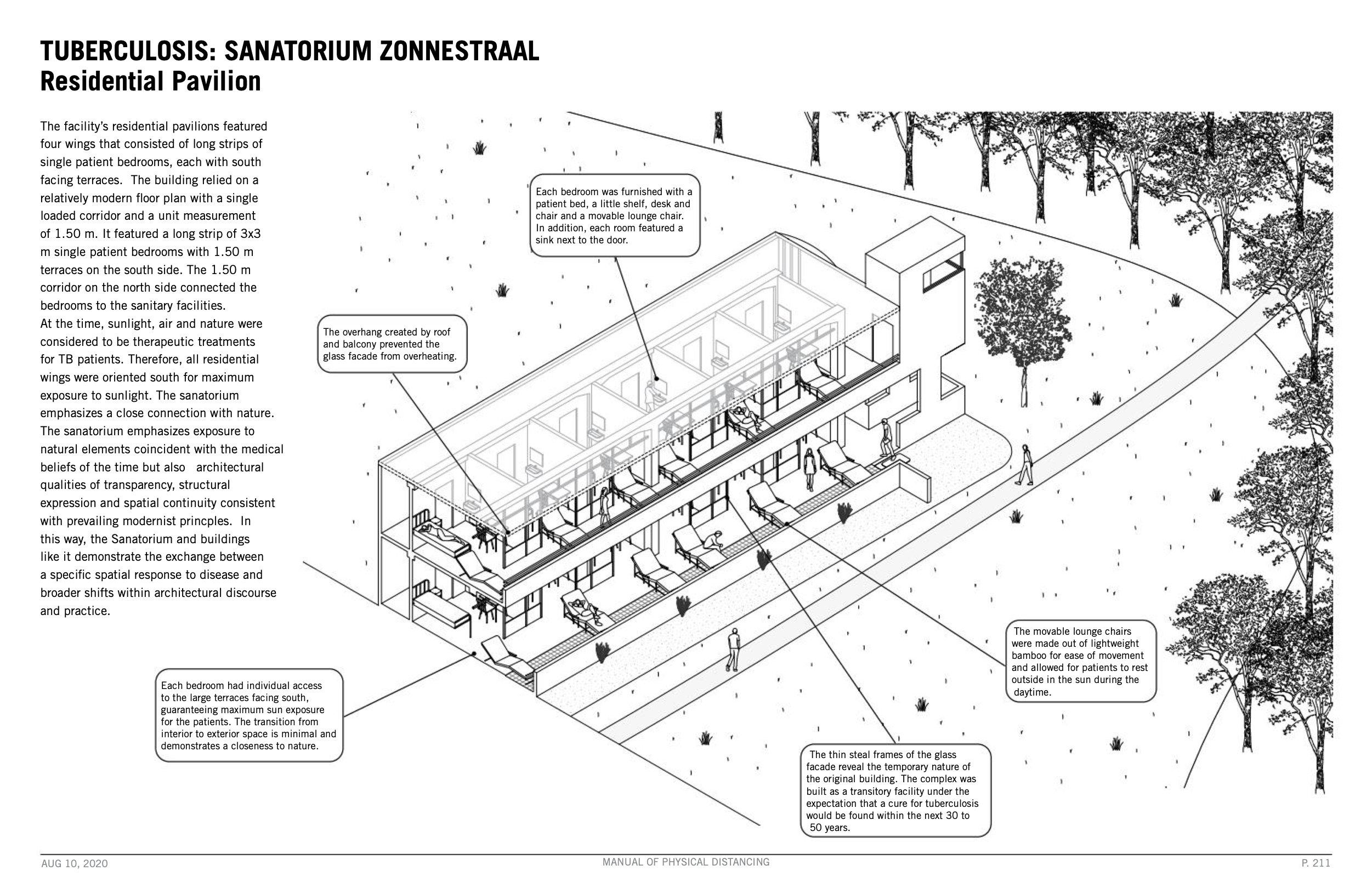 TUBERCULOSIS: SANATORIUM ZONNESTRAAL
Residential Pavilion

The facility's residential pavilions featured four wings that consisted of long strips of single patient bedrooms, each with south facing terraces. The building relied on a relatively modern floor plan with a single loaded corridor and a unit measurement of 1.50 m. It featured a long strip of 3x3 m single patient bedrooms with 1.50 m terraces on the south side. The 1.50 m corridor on the north side connected the bedrooms to the sanitary facilities.
At the time, sunlight, air and nature were considered to be therapeutic treatments for TB patients. Therefore, all residential wings were oriented south for maximum exposure to sunlight. The sanatorium emphasizes a close connection with nature. The sanatorium emphasizes exposure to natural elements coincident with the medical beliefs of the time but also architectural qualities of transparency, structural expression and spatial continuity consistent with prevailing modernist princples. In this way, the Sanatorium and buildings like it demonstrate the exchange between a specific spatial response to disease and broader shifts within architectural discourse and practice.

Each bedroom was furnished with a patient bed, a little shelf, desk and chair and a movable lounge chair. In addition, each room featured a sink next to the door.

The overhang created by roof and balcony prevented the glass facade from overheating.

Each bedroom had individual access to the large terraces facing south, guaranteeing maximum sun exposure for the patients. The transition from interior to exterior space is minimal and demonstrates a closeness to nature.

The movable lounge chairs were made out of lightweight bamboo for ease of movement and allowed for patients to rest outside in the sun during the daytime.

The thin steal frames of the glass facade reveal the temporary nature of the original building. The complex was built as a transitory facility under the expectation that a cure for tuberculosis would be found within the next 30 to 50 years.

AUG 10, 2020
MANUAL OF PHYSICAL DISTANCING
P. 211