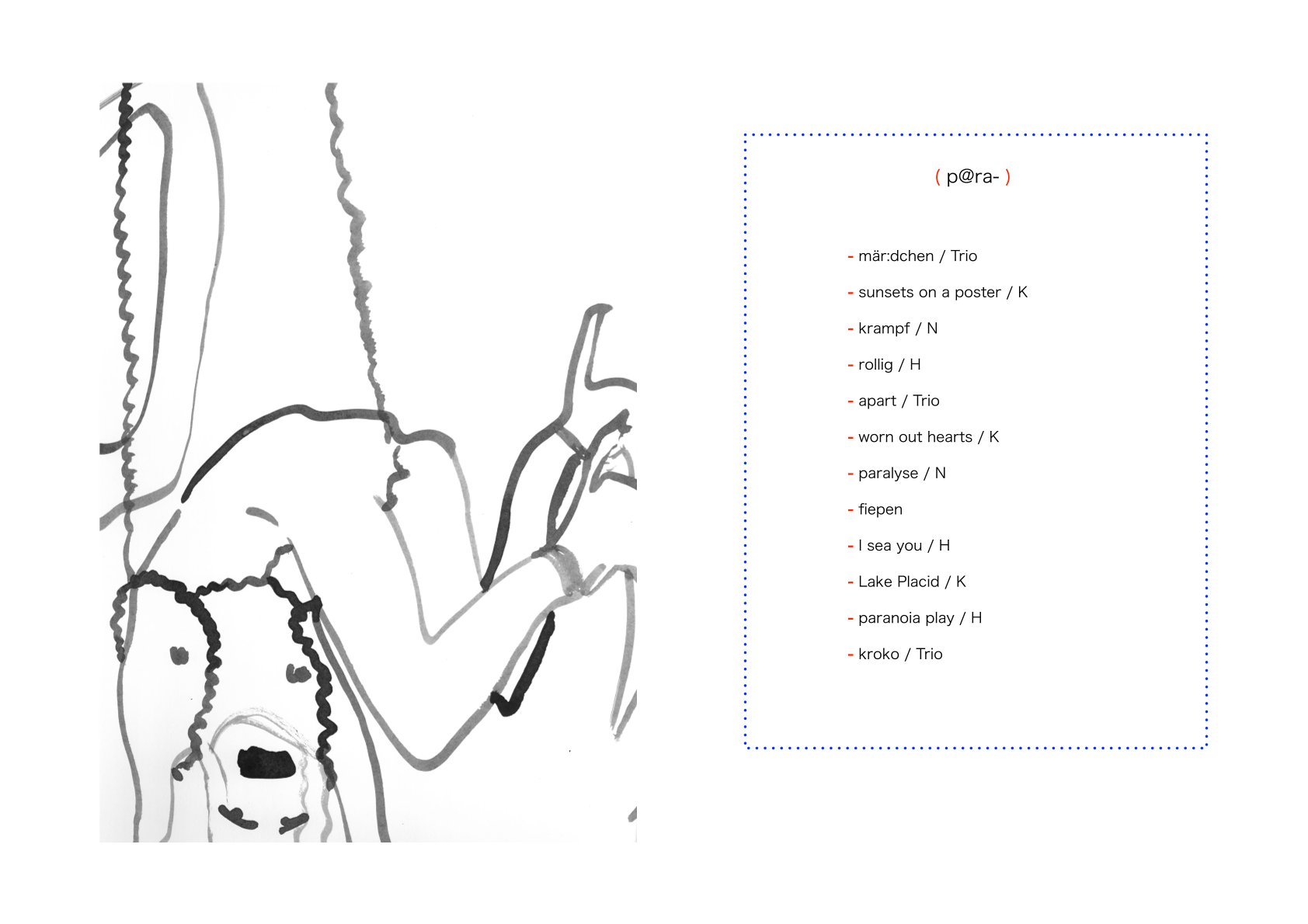 ( p@ra- )

- mär:dchen / Trio

- sunsets on a poster / K

- krampf / N

- rollig / H

- apart / Trio

- worn out hearts / K

- paralyse / N

- fiepen

- I sea you / H

- Lake Placid / K

- paranoia play / H

- kroko / Trio