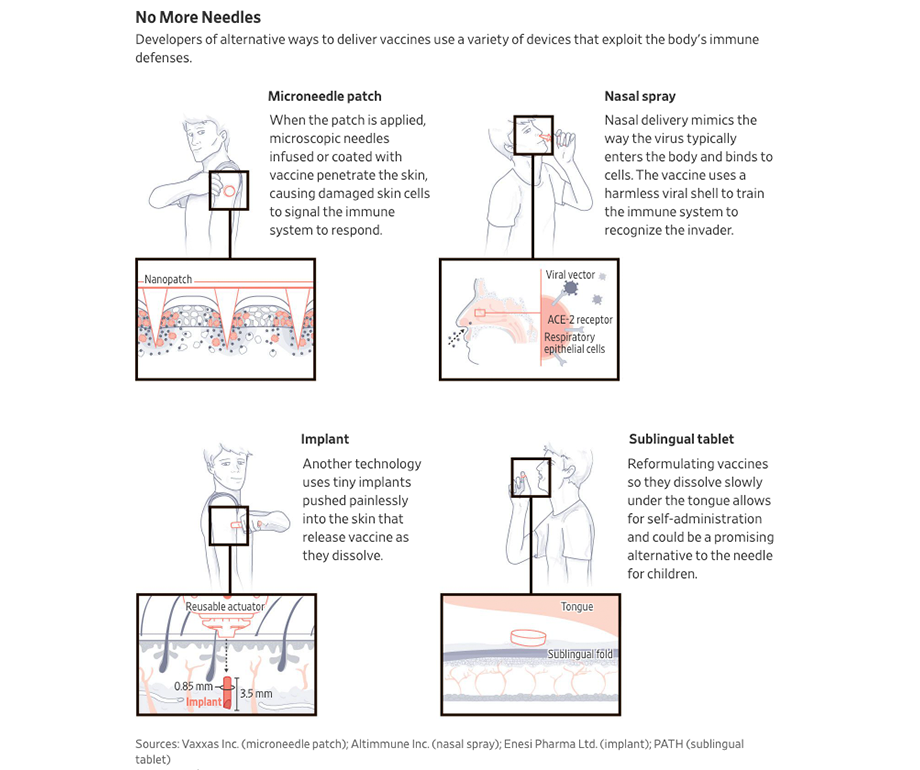 No More Needles

Developers of alternative ways to deliver vaccines use a variety of devices that exploit the body's immune defenses.

Microneedle patch

When the patch is applied, microscopic needles infused or coated with vaccine penetrate the skin, causing damaged skin cells to signal the immune system to respond.

Nanopatch

Nasal spray

Nasal delivery mimics the way the virus typically enters the body and binds to cells. The vaccine uses a harmless viral shell to train the immune system to recognize the invader.

Viral vector

ACE-2 receptor

Respiratory epithelial cells

Implant

Another technology uses tiny implants pushed painlessly into the skin that release vaccine as they dissolve.

Reusable actuator

0.85 mm

3.5 mm

Implant

Sublingual tablet

Reformulating vaccines so they dissolve slowly under the tongue allows for self-administration and could be a promising alternative to the needle for children.

Tongue

Sublingual fold

Sources: Vaxxas Inc. (microneedle patch); Altimmune Inc. (nasal spray); Enesi Pharma Ltd. (implant); PATH (sublingual tablet)