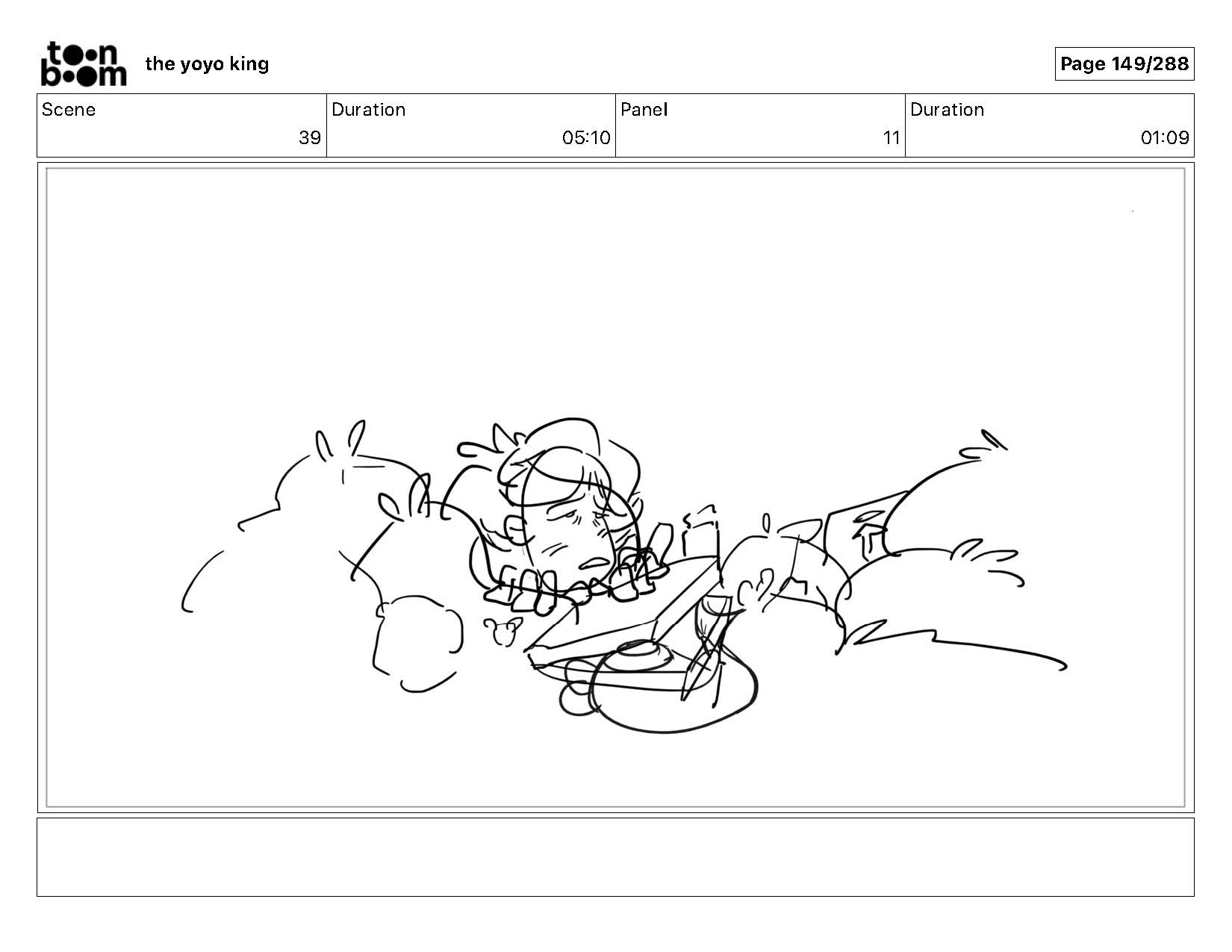 toon boom the yoyo king

Page 149/288

| Scene | Duration | Panel | Duration |
|---|---|---|---|
| 39 | 05:10 | 11 | 01:09 |