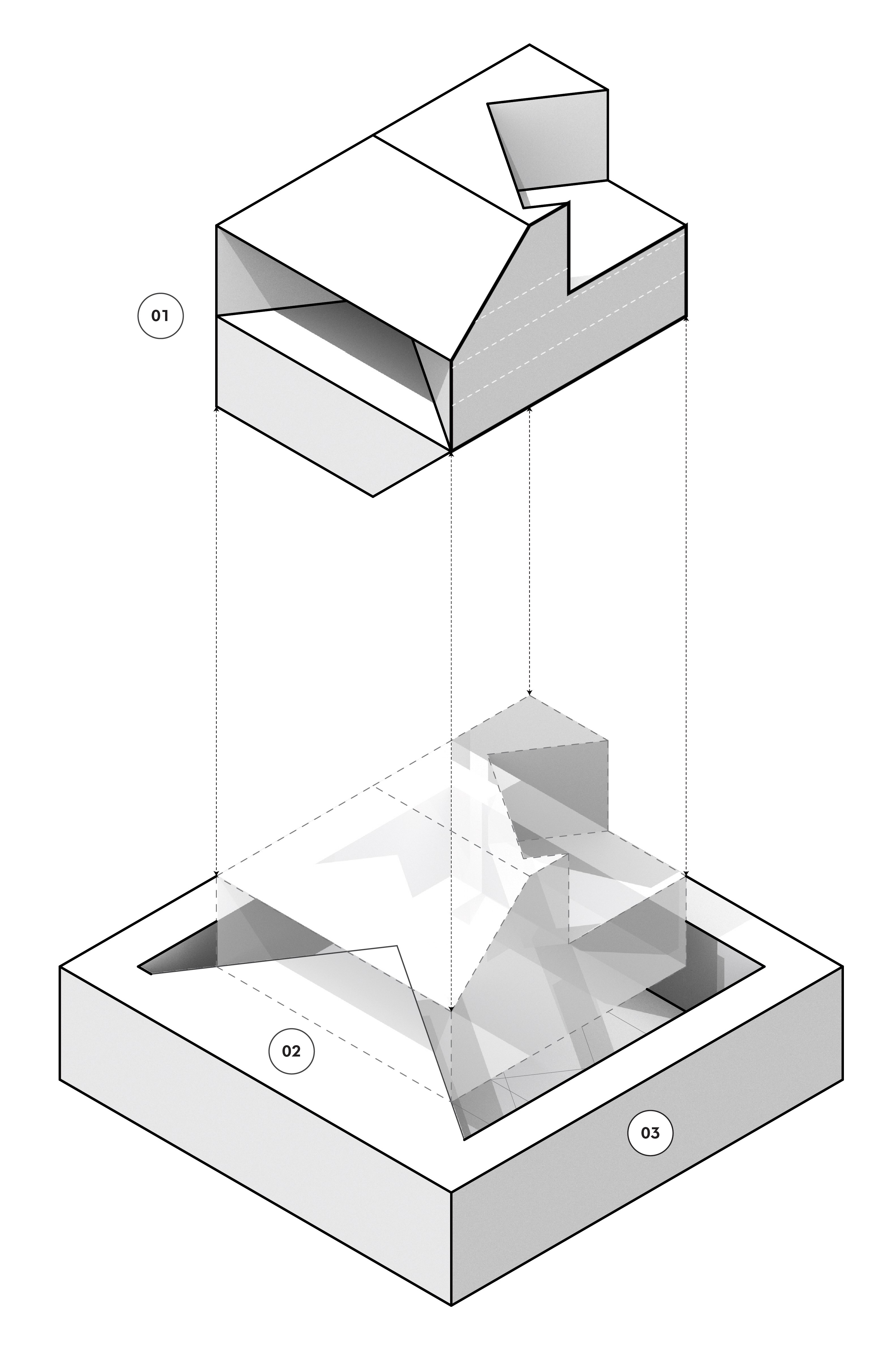 01

02

03