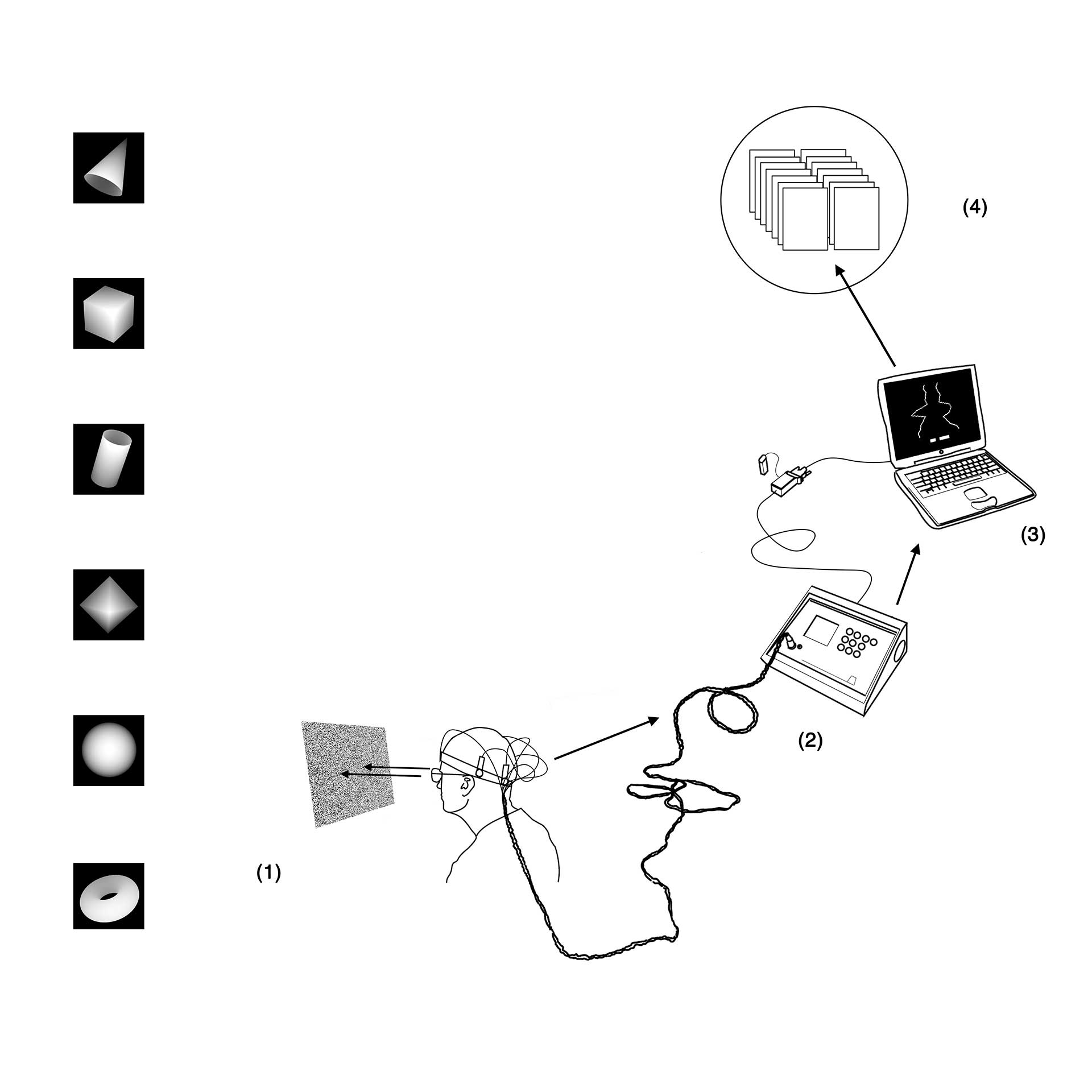 (4)

(3)

(2)

(1)