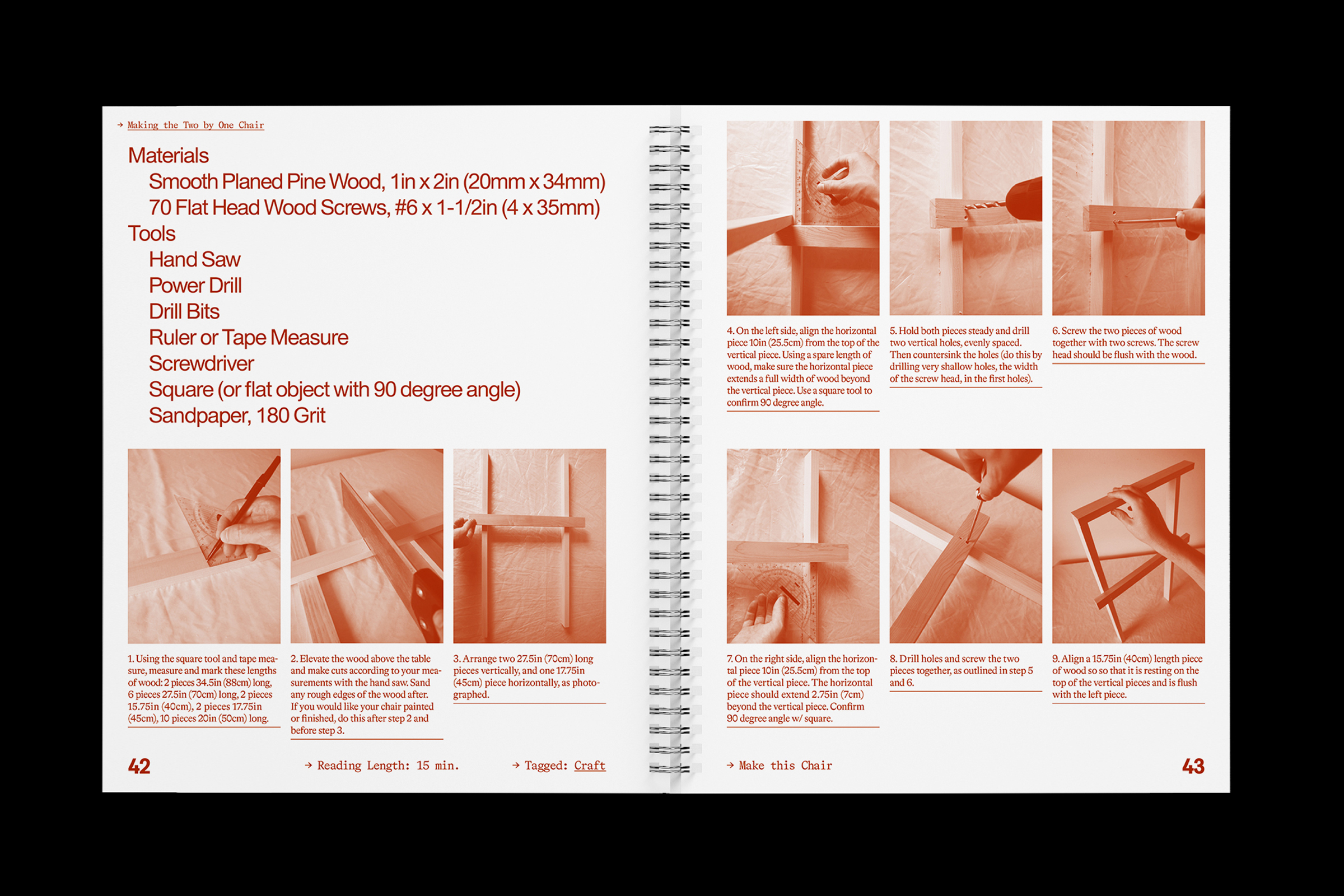 → Making the Two by One Chair

Materials
Smooth Planed Pine Wood, 1in x 2in (20mm x 34mm)
70 Flat Head Wood Screws, #6 x 1-1/2in (4 x 35mm)
Tools
Hand Saw
Power Drill
Drill Bits
Ruler or Tape Measure
Screwdriver
Square (or flat object with 90 degree angle)
Sandpaper, 180 Grit

1. Using the square tool and tape measure, measure and mark these lengths of wood: 2 pieces 34.5in (88cm) long, 6 pieces 27.5in (70cm) long, 2 pieces 15.75in (40cm), 2 pieces 17.75in (45cm), 10 pieces 20in (50cm) long.

2. Elevate the wood above the table and make cuts according to your measurements with the hand saw. Sand any rough edges of the wood after. If you would like your chair painted or finished, do this after step 2 and before step 3.

3. Arrange two 27.5in (70cm) long pieces vertically, and one 17.75in (45cm) piece horizontally, as photographed.

42

→ Reading Length: 15 min.

→ Tagged: Craft

4. On the left side, align the horizontal piece 10in (25.5cm) from the top of the vertical piece. Using a spare length of wood, make sure the horizontal piece extends a full width of wood beyond the vertical piece. Use a square tool to confirm 90 degree angle.

5. Hold both pieces steady and drill two vertical holes, evenly spaced. Then countersink the holes (do this by drilling very shallow holes, the width of the screw head, in the first holes).

6. Screw the two pieces of wood together with two screws. The screw head should be flush with the wood.

7. On the right side, align the horizontal piece 10in (25.5cm) from the top of the vertical piece. The horizontal piece should extend 2.75in (7cm) beyond the vertical piece. Confirm 90 degree angle w/ square.

8. Drill holes and screw the two pieces together, as outlined in step 5 and 6.

9. Align a 15.75in (40cm) length piece of wood so so that it is resting on the top of the vertical pieces and is flush with the left piece.

→ Make this Chair

43