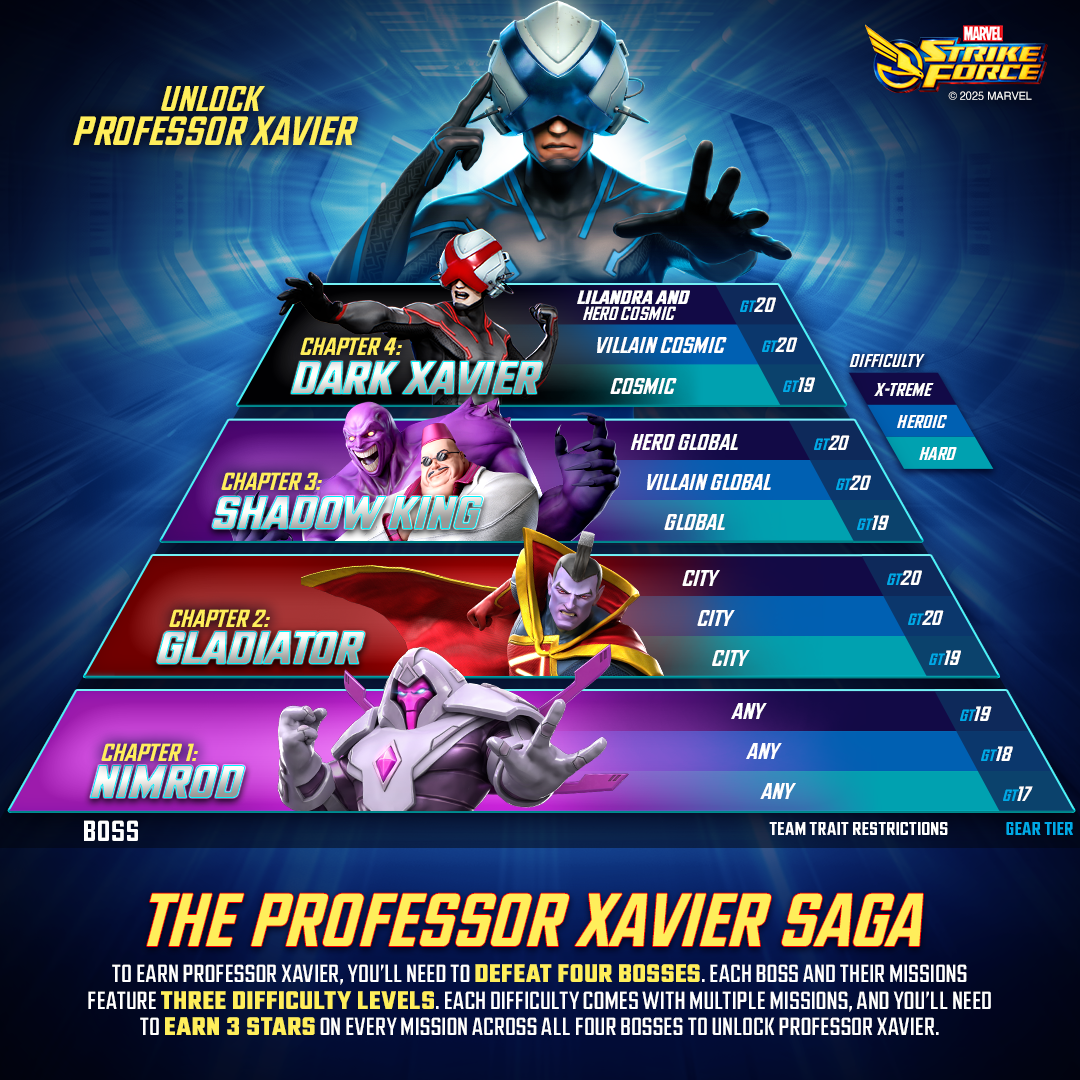 MARVEL
STRIKE FORCE
© 2025 MARVEL

UNLOCK PROFESSOR XAVIER

CHAPTER 4: DARK XAVIER
LILANDRA AND HERO COSMIC GT20
VILLAIN COSMIC GT20
COSMIC GT19

DIFFICULTY
X-TREME
HEROIC
HARD

CHAPTER 3: SHADOW KING
HERO GLOBAL GT20
VILLAIN GLOBAL GT20
GLOBAL GT19

CHAPTER 2: GLADIATOR
CITY GT20
CITY GT20
CITY GT19

CHAPTER 1: NIMROD
ANY GT19
ANY GT18
ANY GT17

BOSS
TEAM TRAIT RESTRICTIONS
GEAR TIER

THE PROFESSOR XAVIER SAGA

TO EARN PROFESSOR XAVIER, YOU'LL NEED TO DEFEAT FOUR BOSSES. EACH BOSS AND THEIR MISSIONS FEATURE THREE DIFFICULTY LEVELS. EACH DIFFICULTY COMES WITH MULTIPLE MISSIONS, AND YOU'LL NEED TO EARN 3 STARS ON EVERY MISSION ACROSS ALL FOUR BOSSES TO UNLOCK PROFESSOR XAVIER.