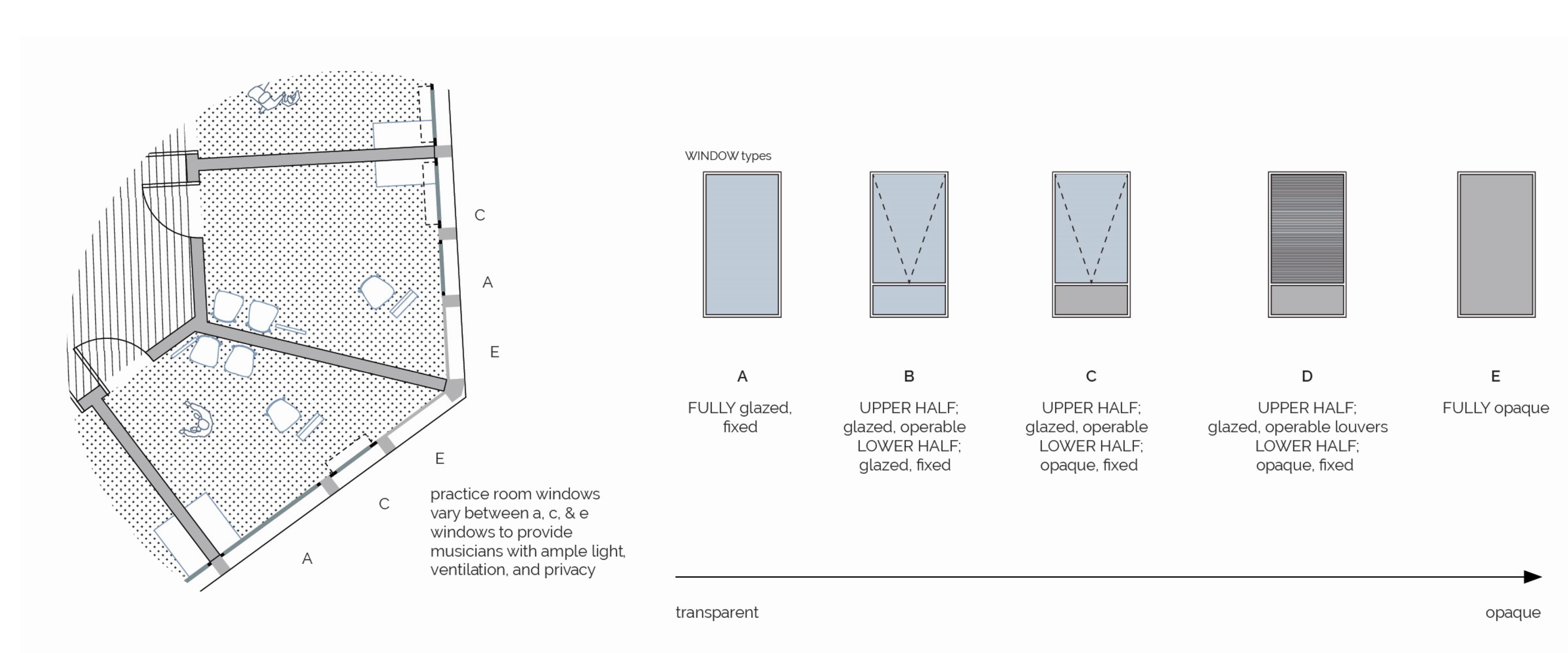 C

A

E

E

C

A

practice room windows vary between a, c, & e windows to provide musicians with ample light, ventilation, and privacy

WINDOW types

A

FULLY glazed, fixed

B

UPPER HALF; glazed, operable LOWER HALF; glazed, fixed

C

UPPER HALF; glazed, operable LOWER HALF; opaque, fixed

D

UPPER HALF; glazed, operable louvers LOWER HALF; opaque, fixed

E

FULLY opaque

transparent

opaque