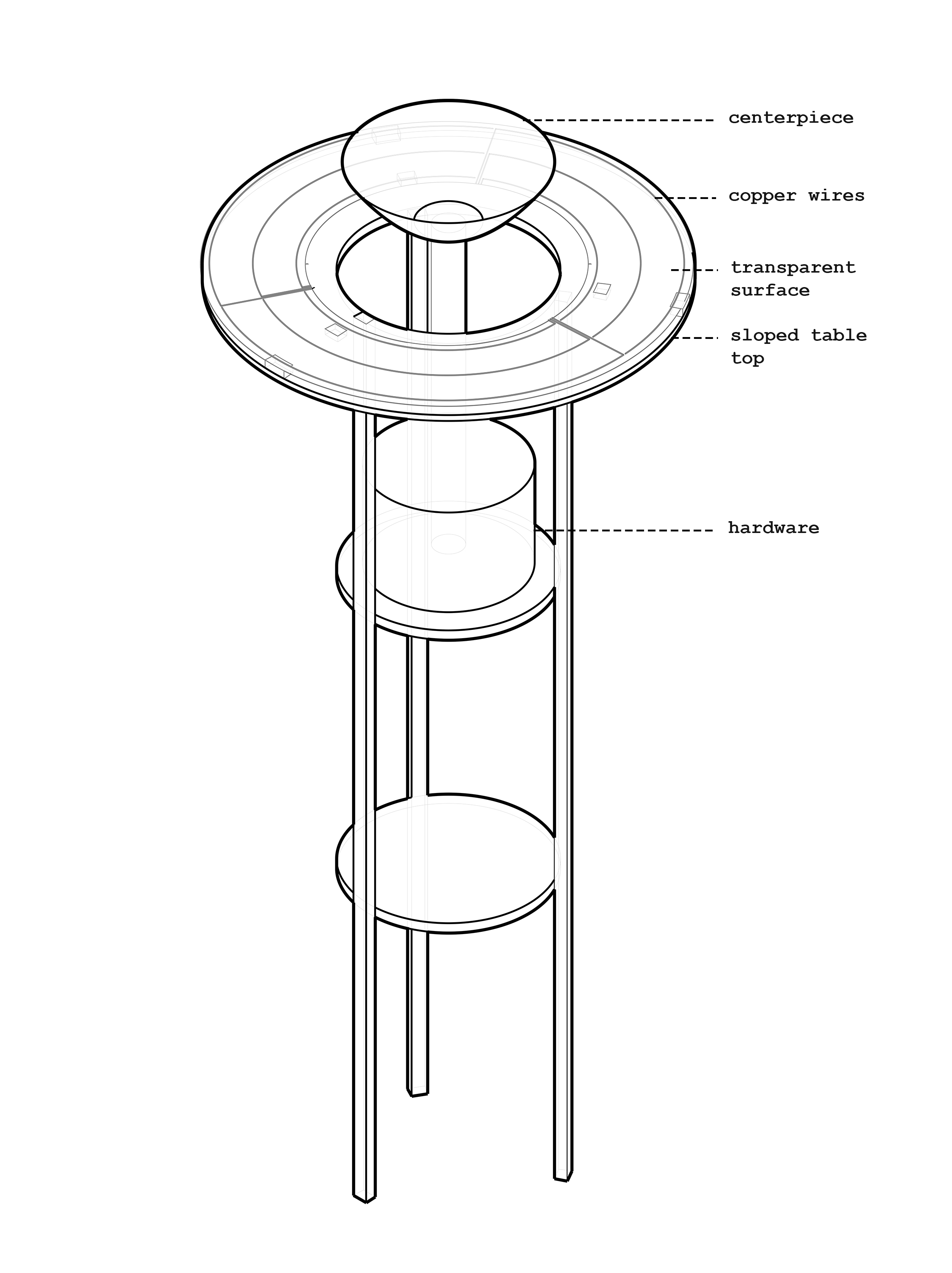 centerpiece

copper wires

transparent surface

sloped table top

hardware