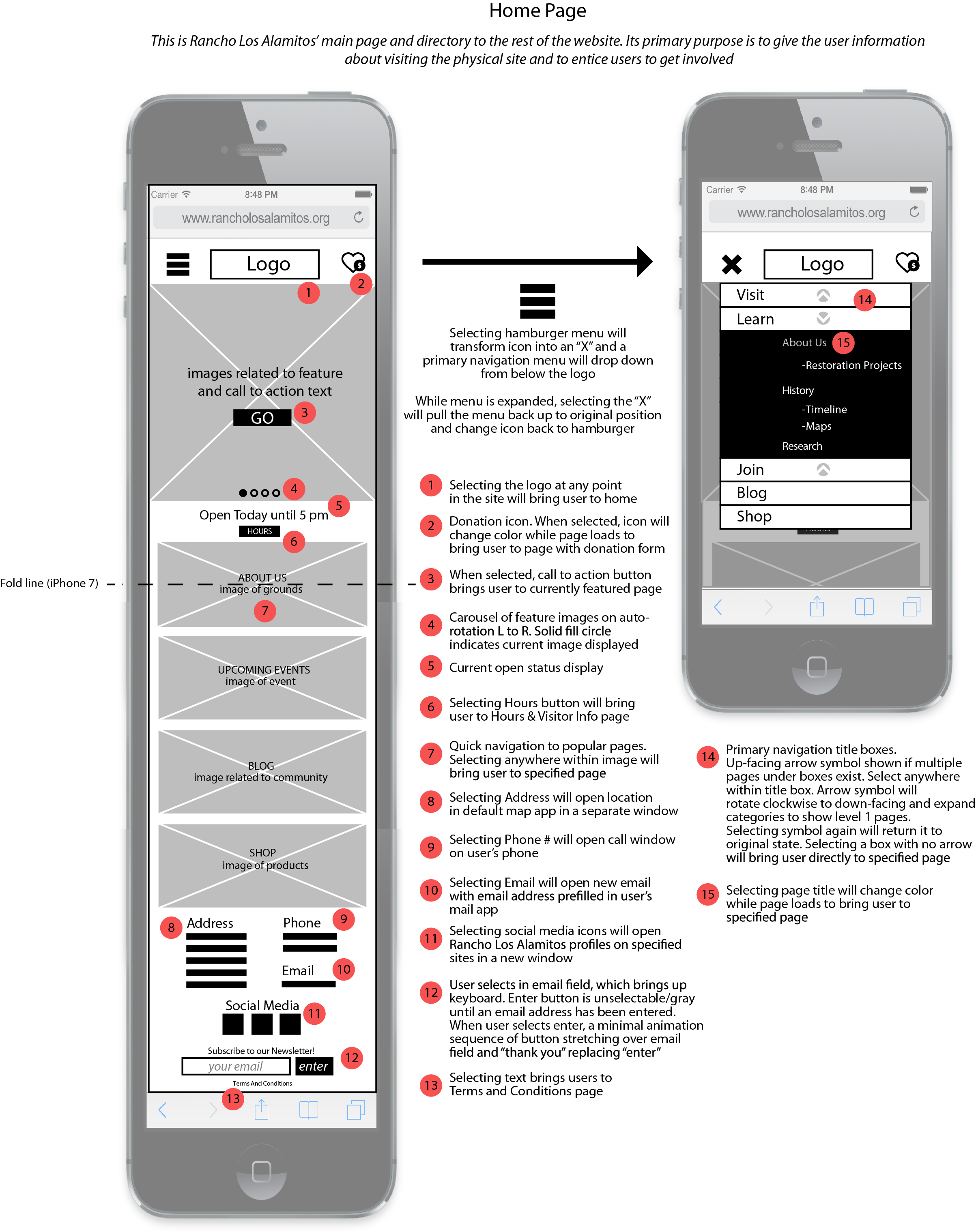 Home Page

This is Rancho Los Alamitos' main page and directory to the rest of the website. Its primary purpose is to give the user information about visiting the physical site and to entice users to get involved

Carrier 8:48 PM

www.rancholosalamitos.org

Logo

1 2

images related to feature and call to action text

GO 3

4

Open Today until 5 pm 5

HOURS 6

Fold line (iPhone 7)

ABOUT US
image of grounds
7

UPCOMING EVENTS
image of event

BLOG
image related to community

SHOP
image of products

8 Address

Phone 9

Email 10

Social Media 11

Subscribe to our Newsletter!
your email enter 12

Terms And Conditions
13

Selecting hamburger menu will transform icon into an "X" and a primary navigation menu will drop down from below the logo

While menu is expanded, selecting the "X" will pull the menu back up to original position and change icon back to hamburger

1 Selecting the logo at any point in the site will bring user to home

2 Donation icon. When selected, icon will change color while page loads to bring user to page with donation form

3 When selected, call to action button brings user to currently featured page

4 Carousel of feature images on auto-rotation L to R. Solid fill circle indicates current image displayed

5 Current open status display

6 Selecting Hours button will bring user to Hours & Visitor Info page

7 Quick navigation to popular pages. Selecting anywhere within image will bring user to specified page

8 Selecting Address will open location in default map app in a separate window

9 Selecting Phone # will open call window on user's phone

10 Selecting Email will open new email with email address prefilled in user's mail app

11 Selecting social media icons will open Rancho Los Alamitos profiles on specified sites in a new window

12 User selects in email field, which brings up keyboard. Enter button is unselectable/gray until an email address has been entered. When user selects enter, a minimal animation sequence of button stretching over email field and "thank you" replacing "enter"

13 Selecting text brings users to Terms and Conditions page

Carrier 8:48 PM

www.rancholosalamitos.org

Logo

Visit 14

Learn

About Us 15

-Restoration Projects

History

-Timeline

-Maps

Research

Join

Blog

Shop

14 Primary navigation title boxes. Up-facing arrow symbol shown if multiple pages under boxes exist. Select anywhere within title box. Arrow symbol will rotate clockwise to down-facing and expand categories to show level 1 pages. Selecting symbol again will return it to original state. Selecting a box with no arrow will bring user directly to specified page

15 Selecting page title will change color while page loads to bring user to specified page