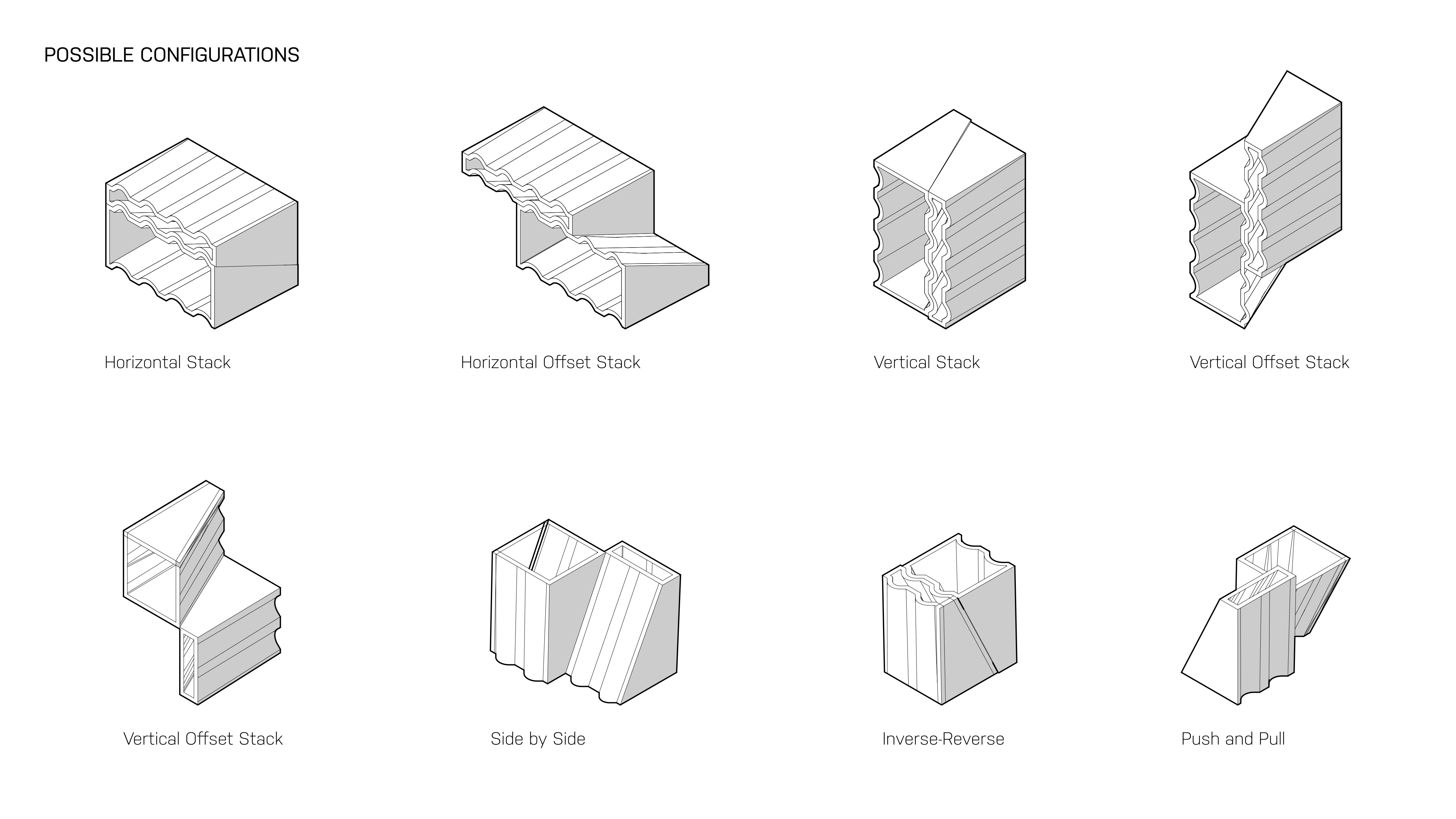 POSSIBLE CONFIGURATIONS

Horizontal Stack

Horizontal Offset Stack

Vertical Stack

Vertical Offset Stack

Vertical Offset Stack

Side by Side

Inverse-Reverse

Push and Pull