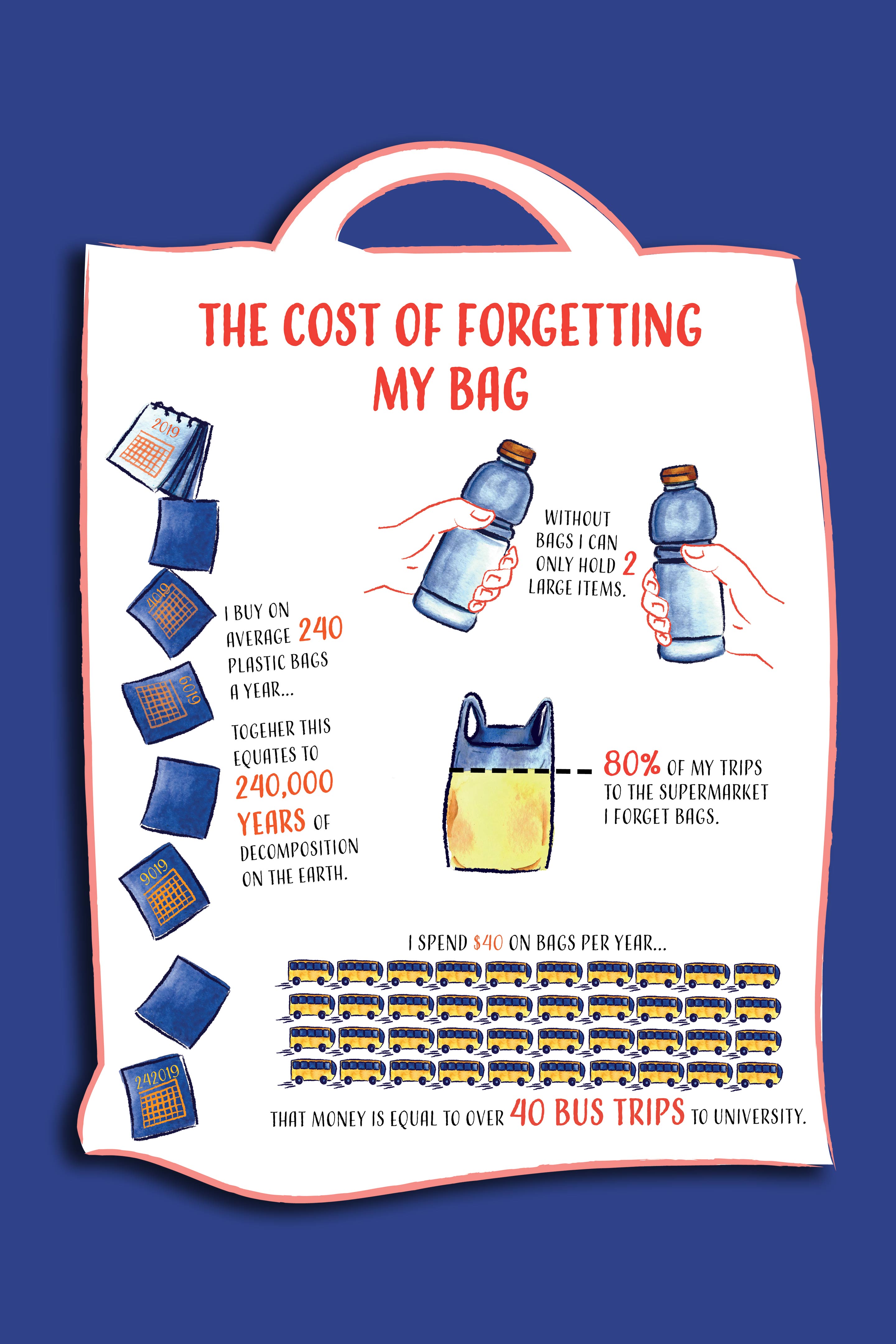 THE COST OF FORGETTING MY BAG

2019

4019

6019

9019

242019

I BUY ON AVERAGE 240 PLASTIC BAGS A YEAR...

TOGEHER THIS EQUATES TO 240,000 YEARS OF DECOMPOSITION ON THE EARTH.

WITHOUT BAGS I CAN ONLY HOLD 2 LARGE ITEMS.

80% OF MY TRIPS TO THE SUPERMARKET I FORGET BAGS.

I SPEND $40 ON BAGS PER YEAR...

THAT MONEY IS EQUAL TO OVER 40 BUS TRIPS TO UNIVERSITY.