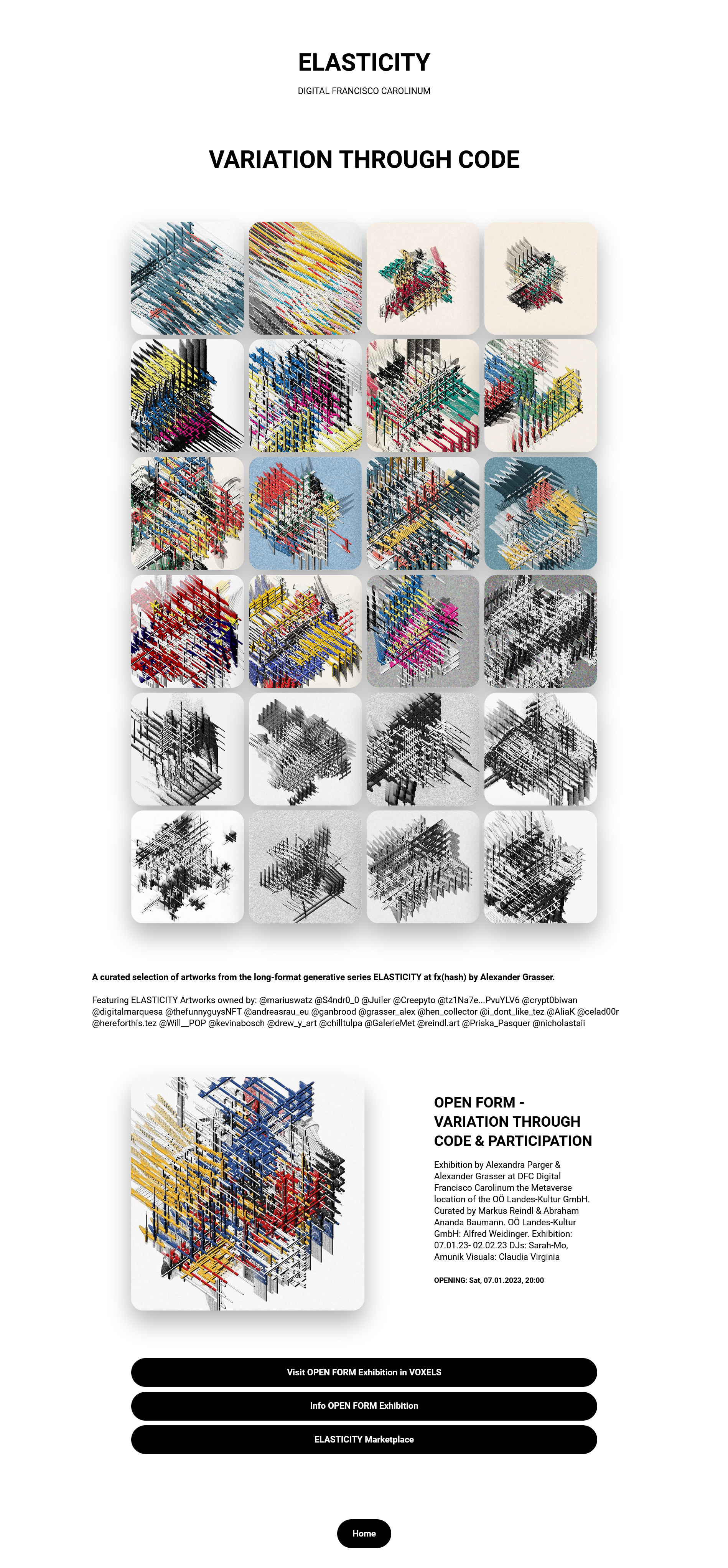 ELASTICITY

DIGITAL FRANCISCO CAROLINUM

VARIATION THROUGH CODE

A curated selection of artworks from the long-format generative series ELASTICITY at fx(hash) by Alexander Grasser.

Featuring ELASTICITY Artworks owned by: @mariuswatz @S4ndr0_0 @Juiler @Creepyto @tz1Na7e...PvuYLV6 @crypt0biwan @digitalmarquesa @thefunnyguysNFT @andreasrau_eu @ganbrood @grasser_alex @hen_collector @i_dont_like_tez @AliaK @celad00r @hereforthis.tez @Will__POP @kevinabosch @drew_y_art @chilltulpa @GalerieMet @reindl.art @Priska_Pasquer @nicholastaii

OPEN FORM - VARIATION THROUGH CODE & PARTICIPATION

Exhibition by Alexandra Parger & Alexander Grasser at DFC Digital Francisco Carolinum the Metaverse location of the OÖ Landes-Kultur GmbH. Curated by Markus Reindl & Abraham Ananda Baumann. OÖ Landes-Kultur GmbH: Alfred Weidinger. Exhibition: 07.01.23- 02.02.23 DJs: Sarah-Mo, Amunik Visuals: Claudia Virginia

OPENING: Sat, 07.01.2023, 20:00

Visit OPEN FORM Exhibition in VOXELS

Info OPEN FORM Exhibition

ELASTICITY Marketplace

Home