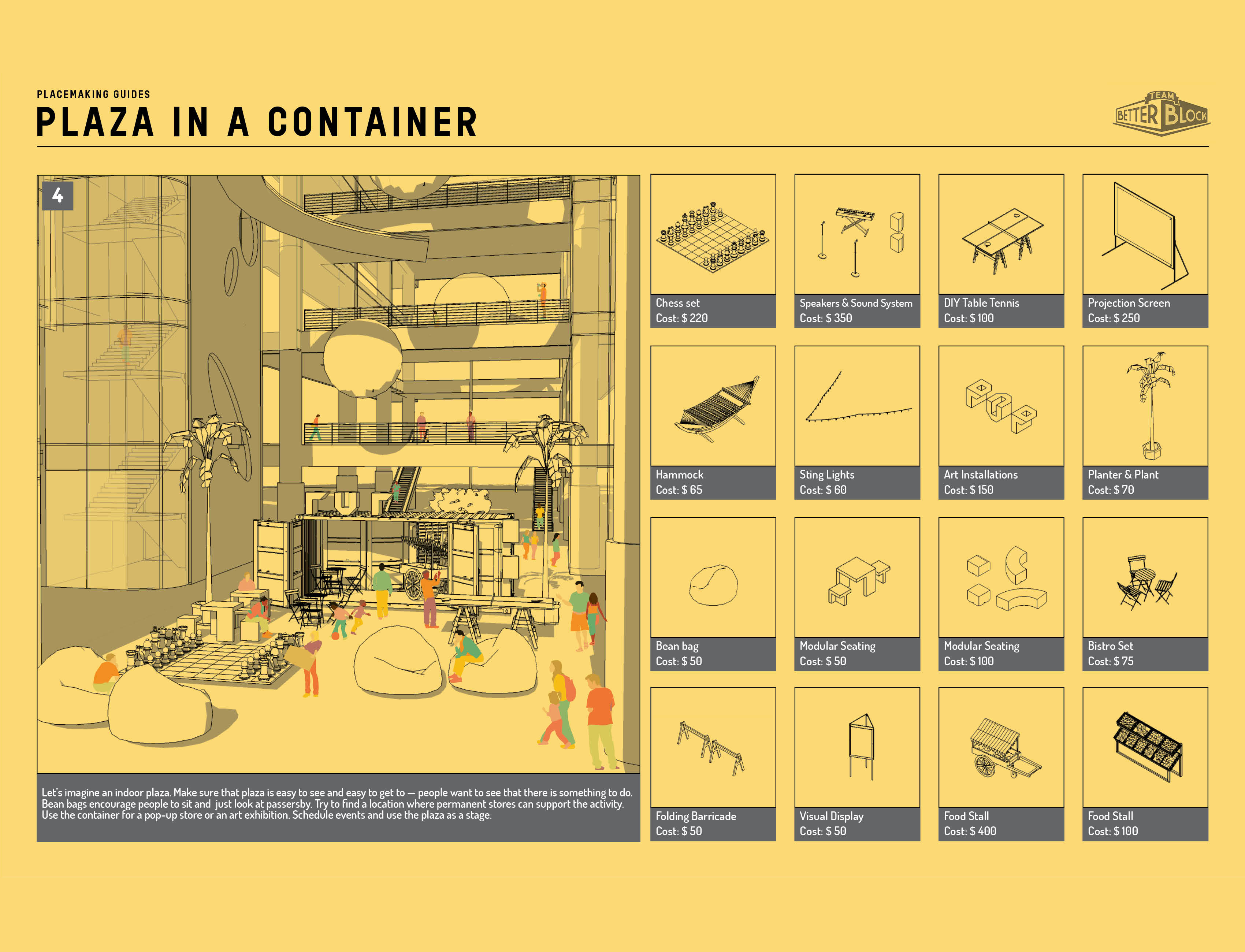 PLACEMAKING GUIDES

PLAZA IN A CONTAINER

TEAM BETTER BLOCK

4

Let's imagine an indoor plaza. Make sure that plaza is easy to see and easy to get to — people want to see that there is something to do. Bean bags encourage people to sit and just look at passersby. Try to find a location where permanent stores can support the activity. Use the container for a pop-up store or an art exhibition. Schedule events and use the plaza as a stage.

Chess set
Cost: $ 220

Speakers & Sound System
Cost: $ 350

DIY Table Tennis
Cost: $ 100

Projection Screen
Cost: $ 250

Hammock
Cost: $ 65

Sting Lights
Cost: $ 60

Art Installations
Cost: $ 150

Planter & Plant
Cost: $ 70

Bean bag
Cost: $ 50

Modular Seating
Cost: $ 50

Modular Seating
Cost: $ 100

Bistro Set
Cost: $ 75

Folding Barricade
Cost: $ 50

Visual Display
Cost: $ 50

Food Stall
Cost: $ 400

Food Stall
Cost: $ 100