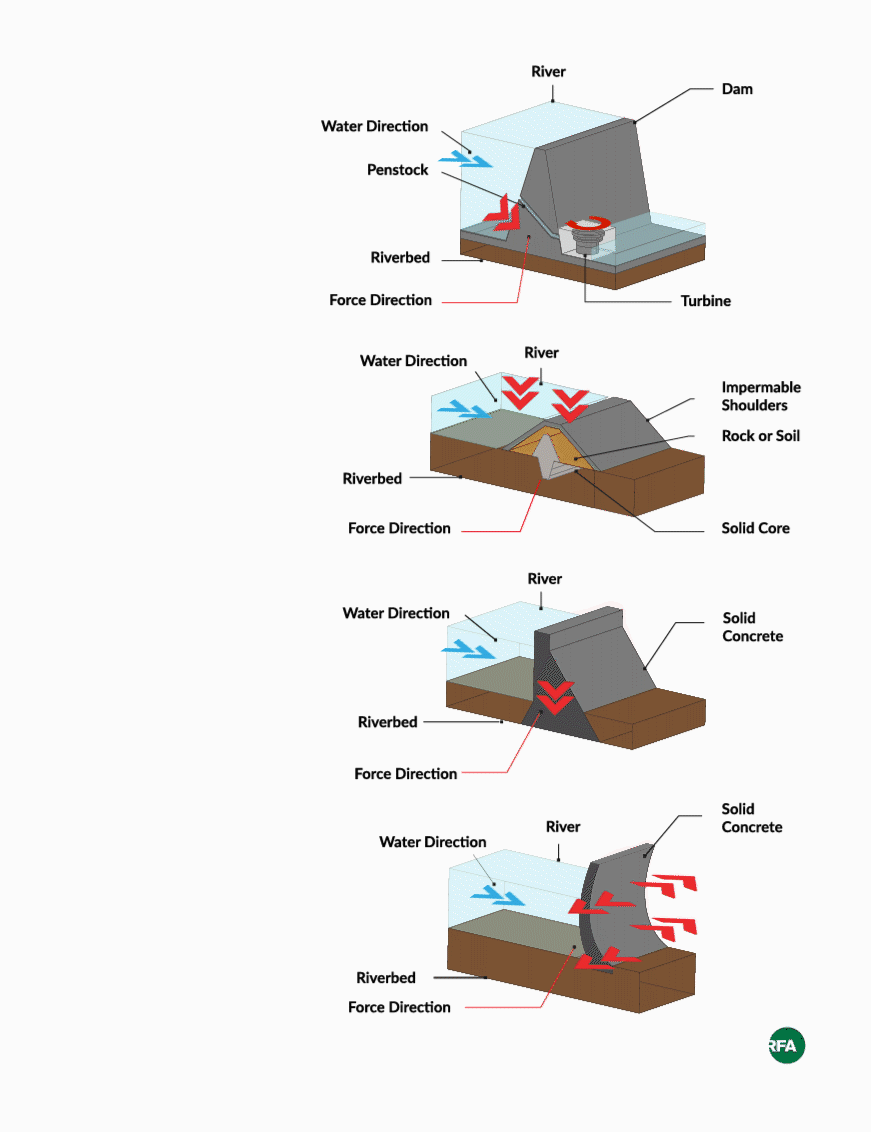 River
Dam
Water Direction
Penstock
Riverbed
Force Direction
Turbine

Water Direction
River
Impermable Shoulders
Rock or Soil
Riverbed
Force Direction
Solid Core

River
Water Direction
Solid Concrete
Riverbed
Force Direction

Solid Concrete
Water Direction
River
Riverbed
Force Direction

RFA