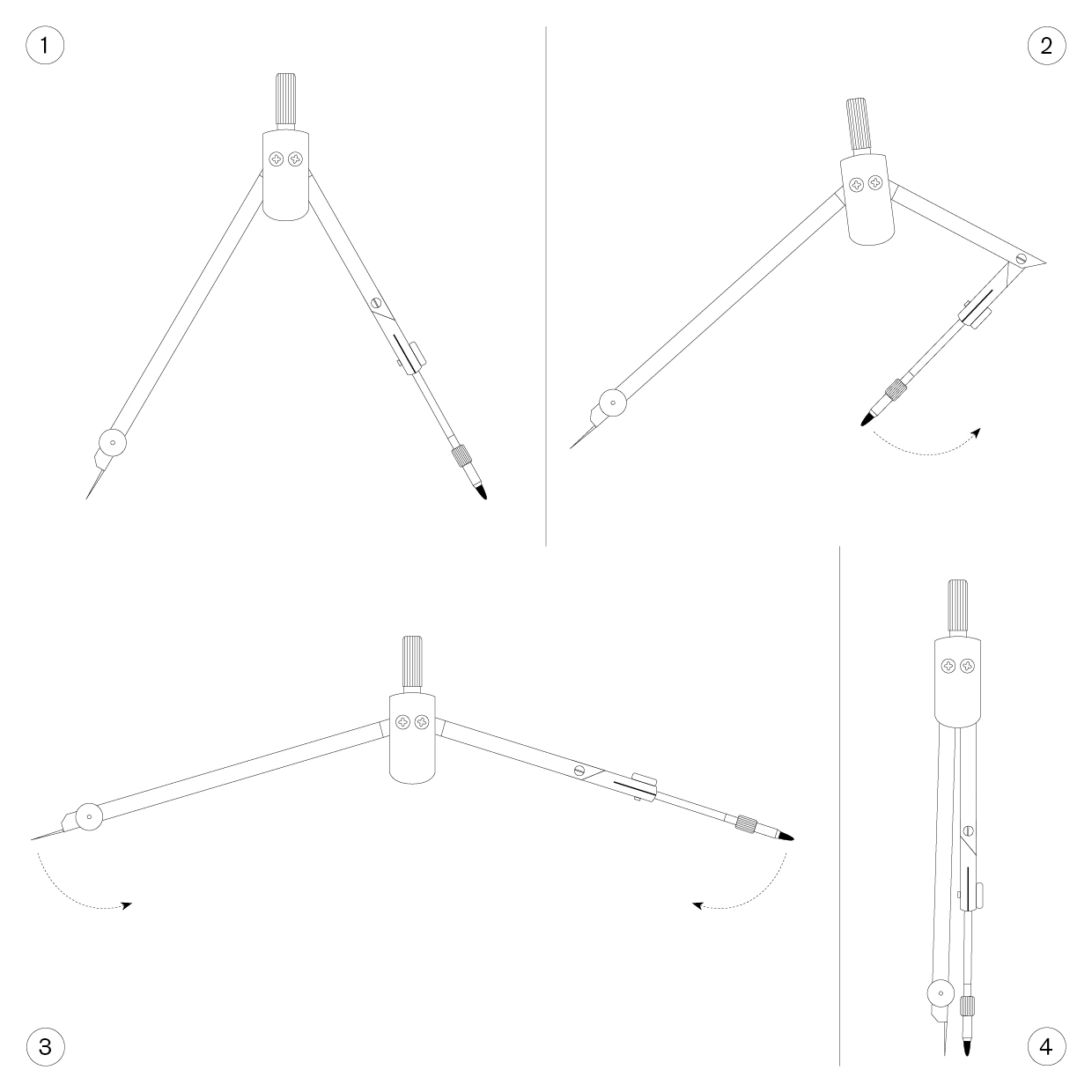 1

2

3

4