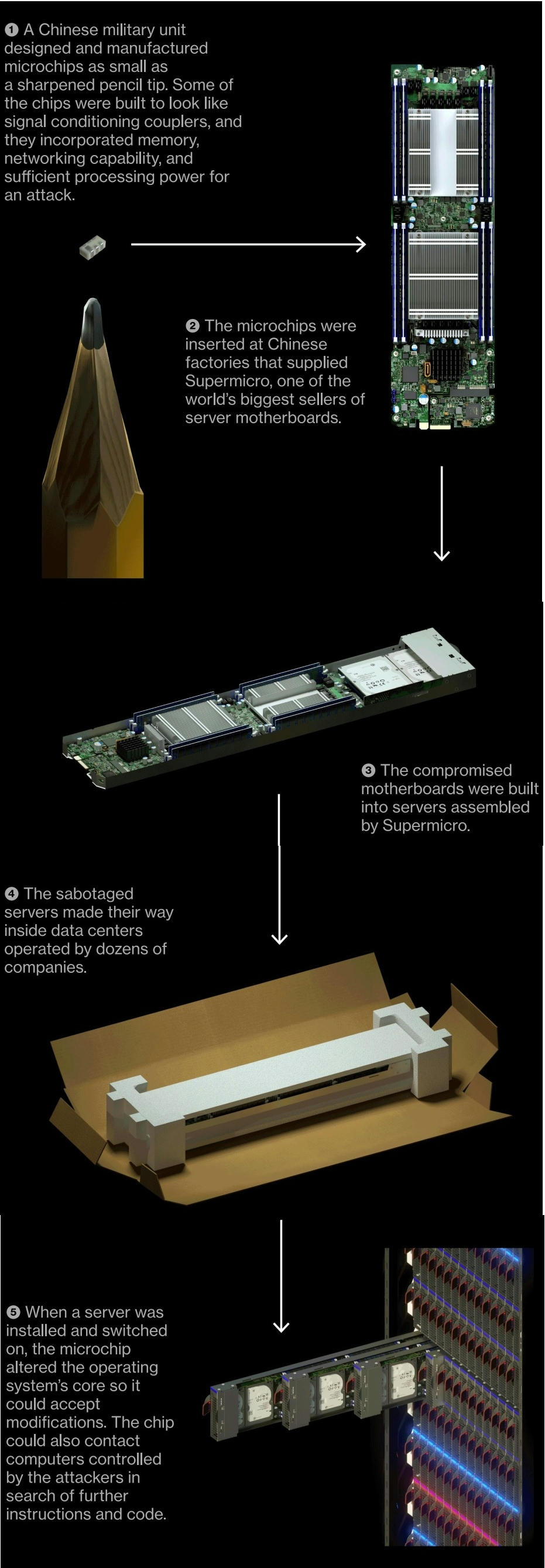 ❶ A Chinese military unit designed and manufactured microchips as small as a sharpened pencil tip. Some of the chips were built to look like signal conditioning couplers, and they incorporated memory, networking capability, and sufficient processing power for an attack.

❷ The microchips were inserted at Chinese factories that supplied Supermicro, one of the world's biggest sellers of server motherboards.

❸ The compromised motherboards were built into servers assembled by Supermicro.

❹ The sabotaged servers made their way inside data centers operated by dozens of companies.

❺ When a server was installed and switched on, the microchip altered the operating system's core so it could accept modifications. The chip could also contact computers controlled by the attackers in search of further instructions and code.