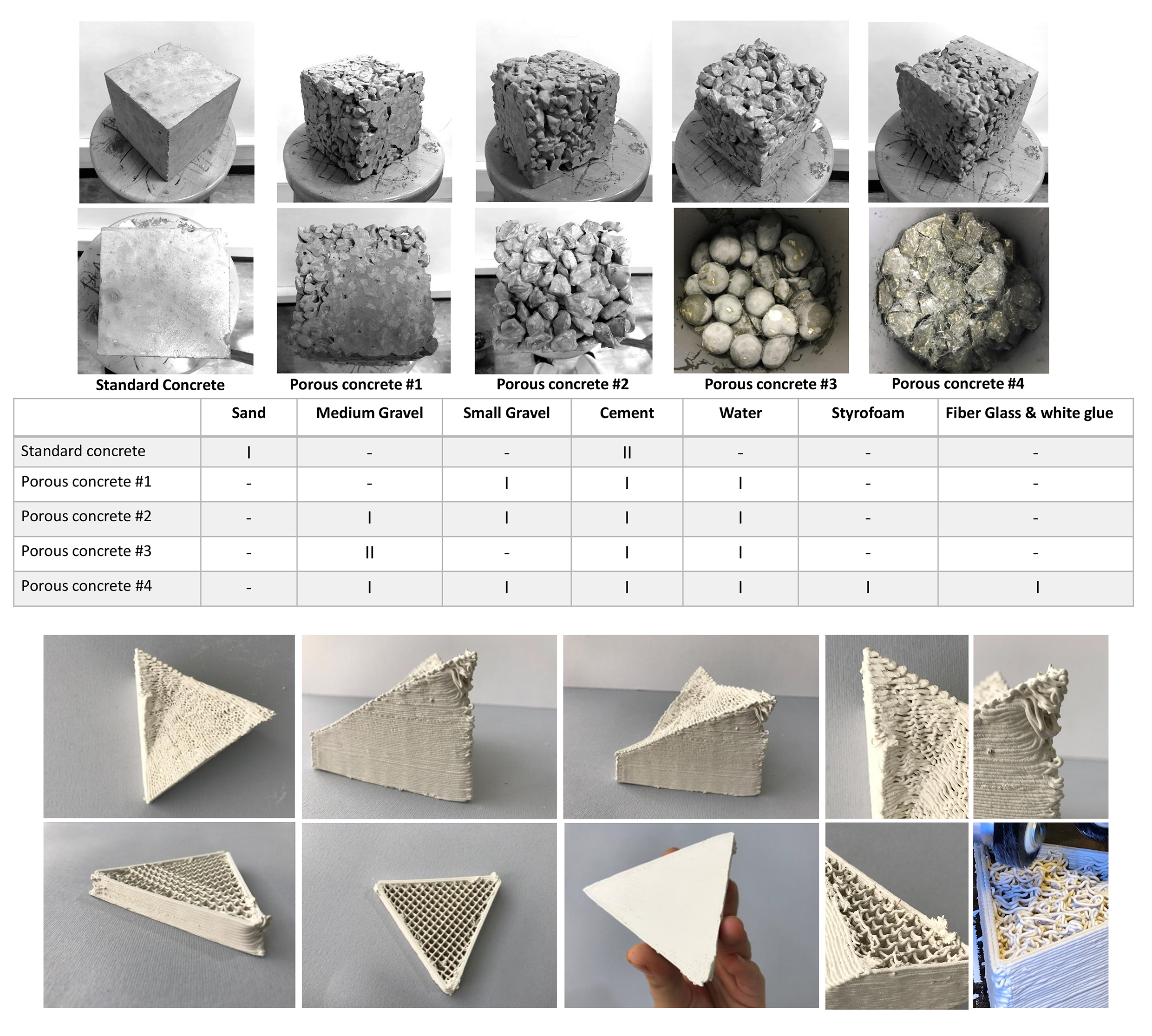 Standard Concrete

Porous concrete #1

Porous concrete #2

Porous concrete #3

Porous concrete #4

| | Sand | Medium Gravel | Small Gravel | Cement | Water | Styrofoam | Fiber Glass & white glue |
|---|---|---|---|---|---|---|---|
| Standard concrete | I | - | - | II | - | - | - |
| Porous concrete #1 | - | - | I | I | I | - | - |
| Porous concrete #2 | - | I | I | I | I | - | - |
| Porous concrete #3 | - | II | - | I | I | - | - |
| Porous concrete #4 | - | I | I | I | I | I | I |