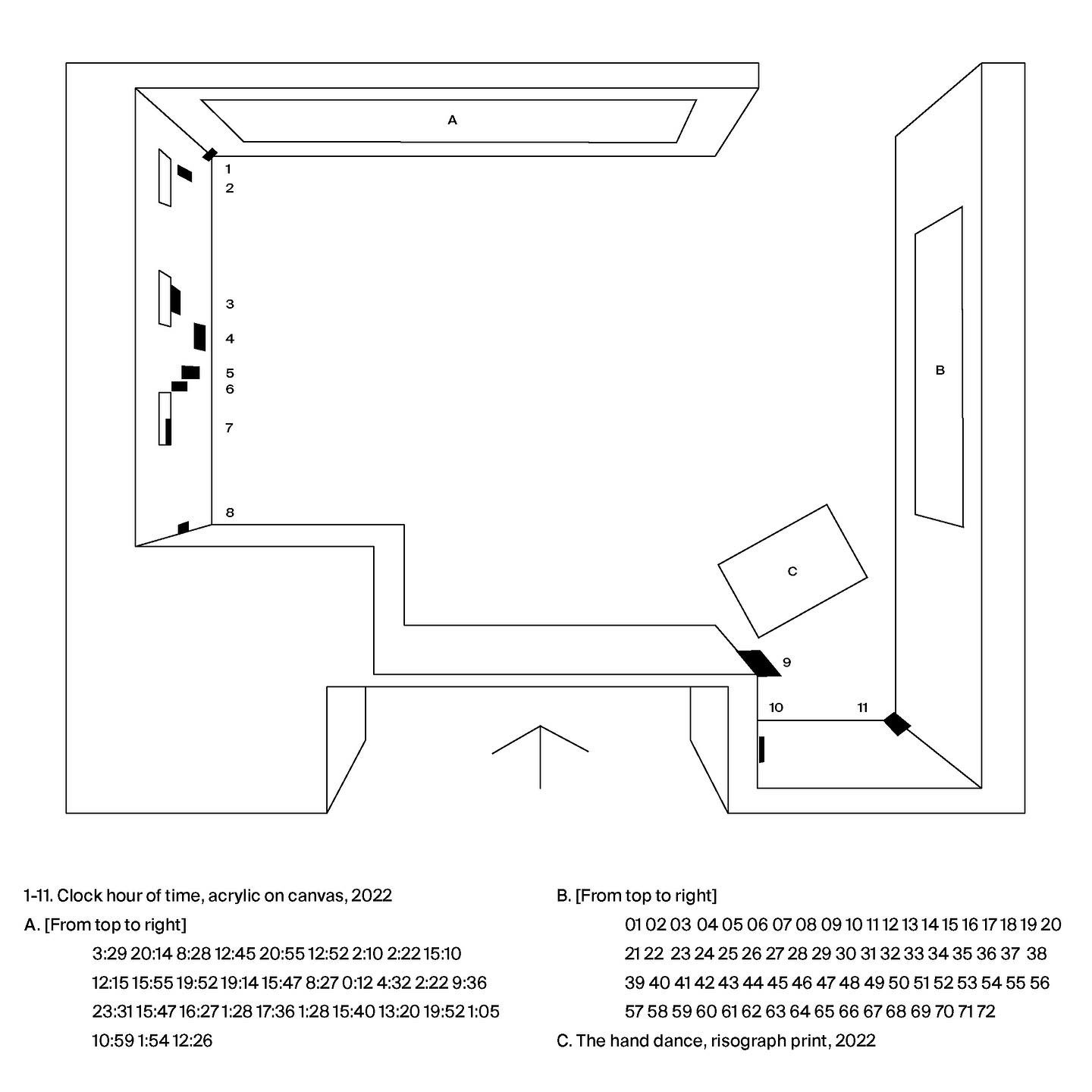 A

1
2

3
4
5
6
7

8

B

C

9

10 11

1-11. Clock hour of time, acrylic on canvas, 2022

A. [From top to right]

3:29 20:14 8:28 12:45 20:55 12:52 2:10 2:22 15:10
12:15 15:55 19:52 19:14 15:47 8:27 0:12 4:32 2:22 9:36
23:31 15:47 16:27 1:28 17:36 1:28 15:40 13:20 19:52 1:05
10:59 1:54 12:26

B. [From top to right]

01 02 03 04 05 06 07 08 09 10 11 12 13 14 15 16 17 18 19 20
21 22 23 24 25 26 27 28 29 30 31 32 33 34 35 36 37 38
39 40 41 42 43 44 45 46 47 48 49 50 51 52 53 54 55 56
57 58 59 60 61 62 63 64 65 66 67 68 69 70 71 72

C. The hand dance, risograph print, 2022