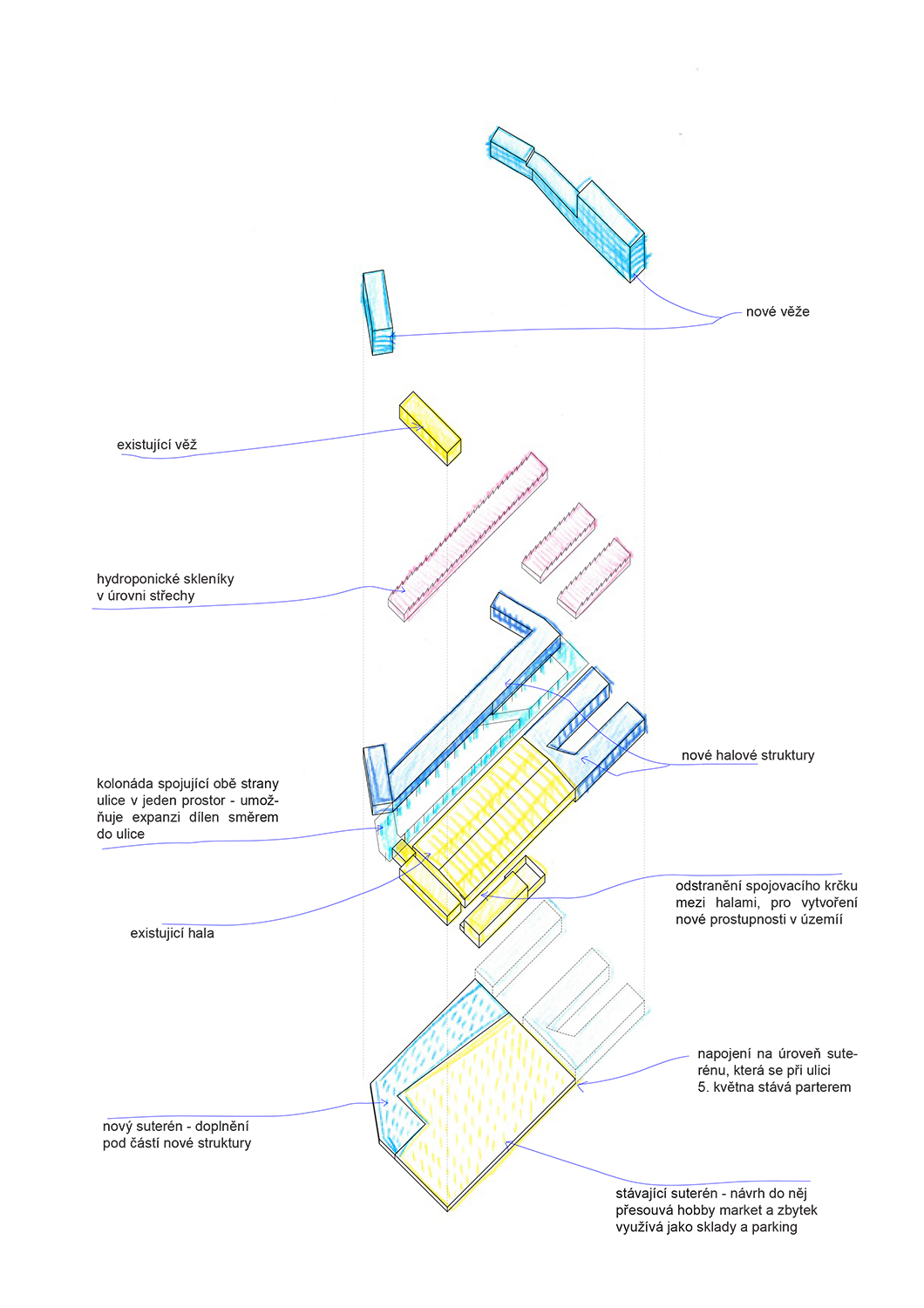 nové věže

existující věž

hydroponické skleníky v úrovni střechy

nové halové struktury

kolonáda spojující obě strany ulice v jeden prostor - umožňuje expanzi dílen směrem do ulice

odstranění spojovacího krčku mezi halami, pro vytvoření nové prostupnosti v území

existující hala

napojení na úroveň suterénu, která se při ulici 5. května stává parterem

nový suterén - doplnění pod částí nové struktury

stávající suterén - návrh do něj přesouvá hobby market a zbytek využívá jako sklady a parking