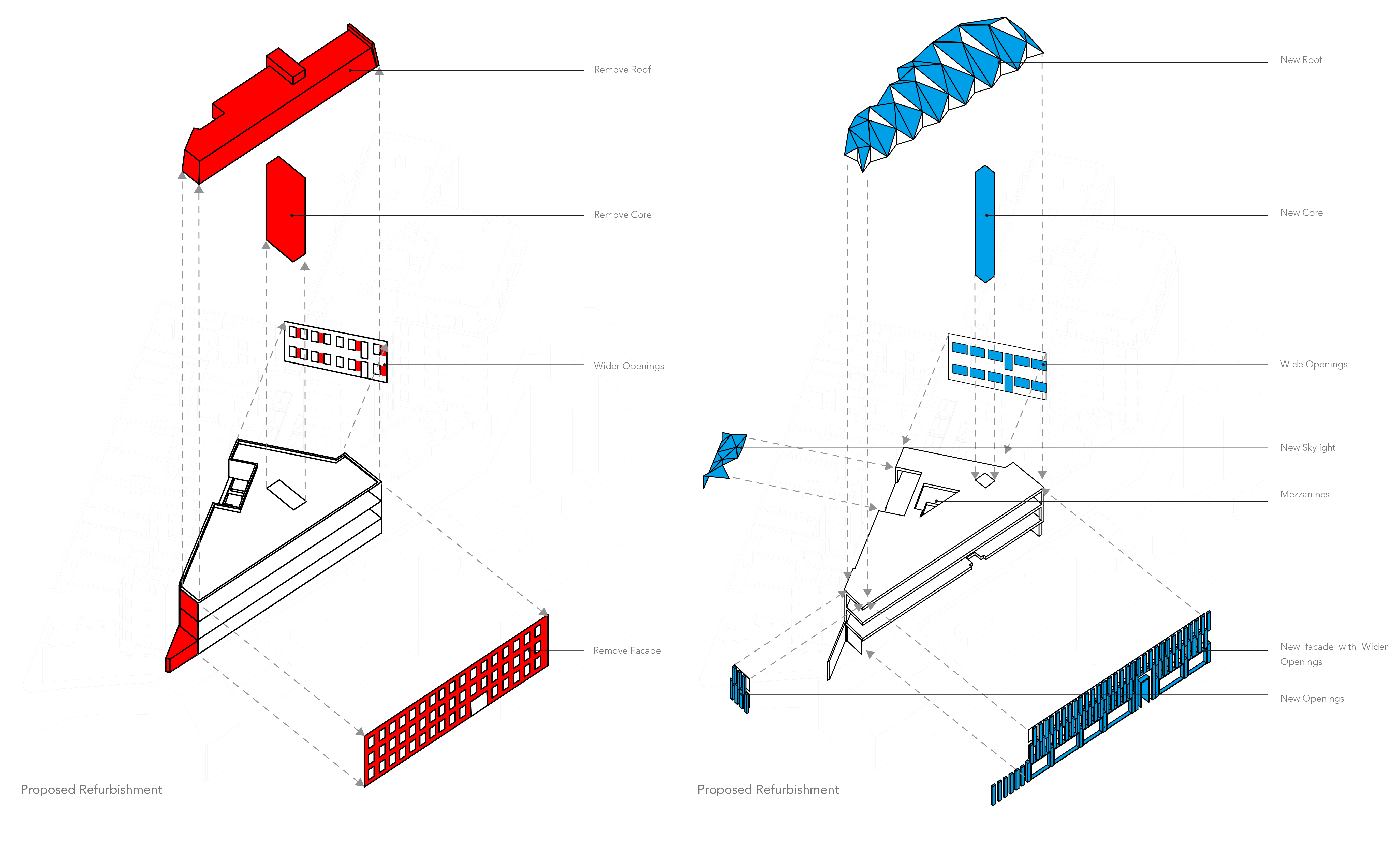 Remove Roof

Remove Core

Wider Openings

Remove Facade

Proposed Refurbishment

New Roof

New Core

Wide Openings

New Skylight

Mezzanines

New facade with Wider Openings

New Openings

Proposed Refurbishment