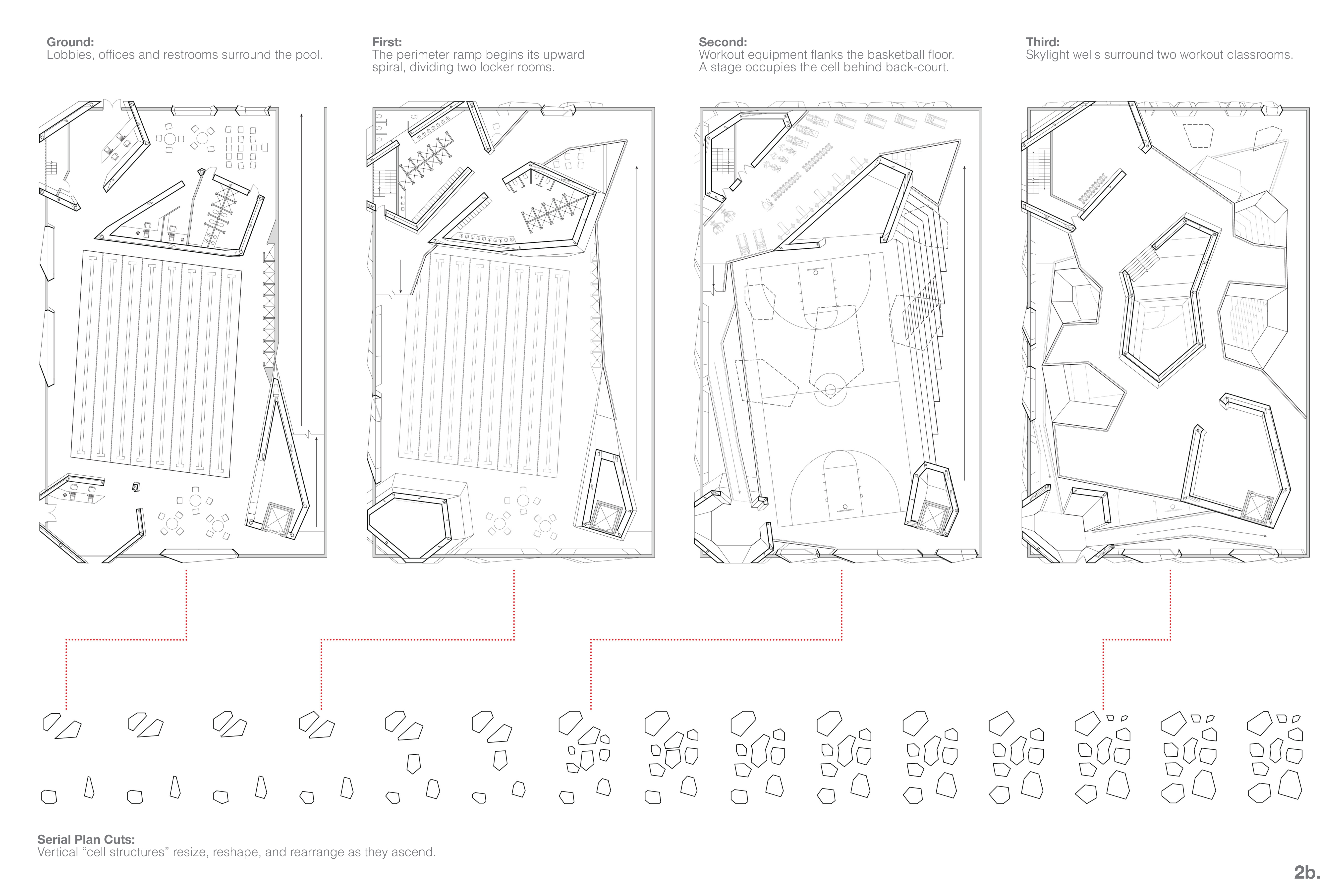 Ground:
Lobbies, offices and restrooms surround the pool.

First:
The perimeter ramp begins its upward spiral, dividing two locker rooms.

Second:
Workout equipment flanks the basketball floor. A stage occupies the cell behind back-court.

Third:
Skylight wells surround two workout classrooms.

Serial Plan Cuts:
Vertical “cell structures” resize, reshape, and rearrange as they ascend.

2b.