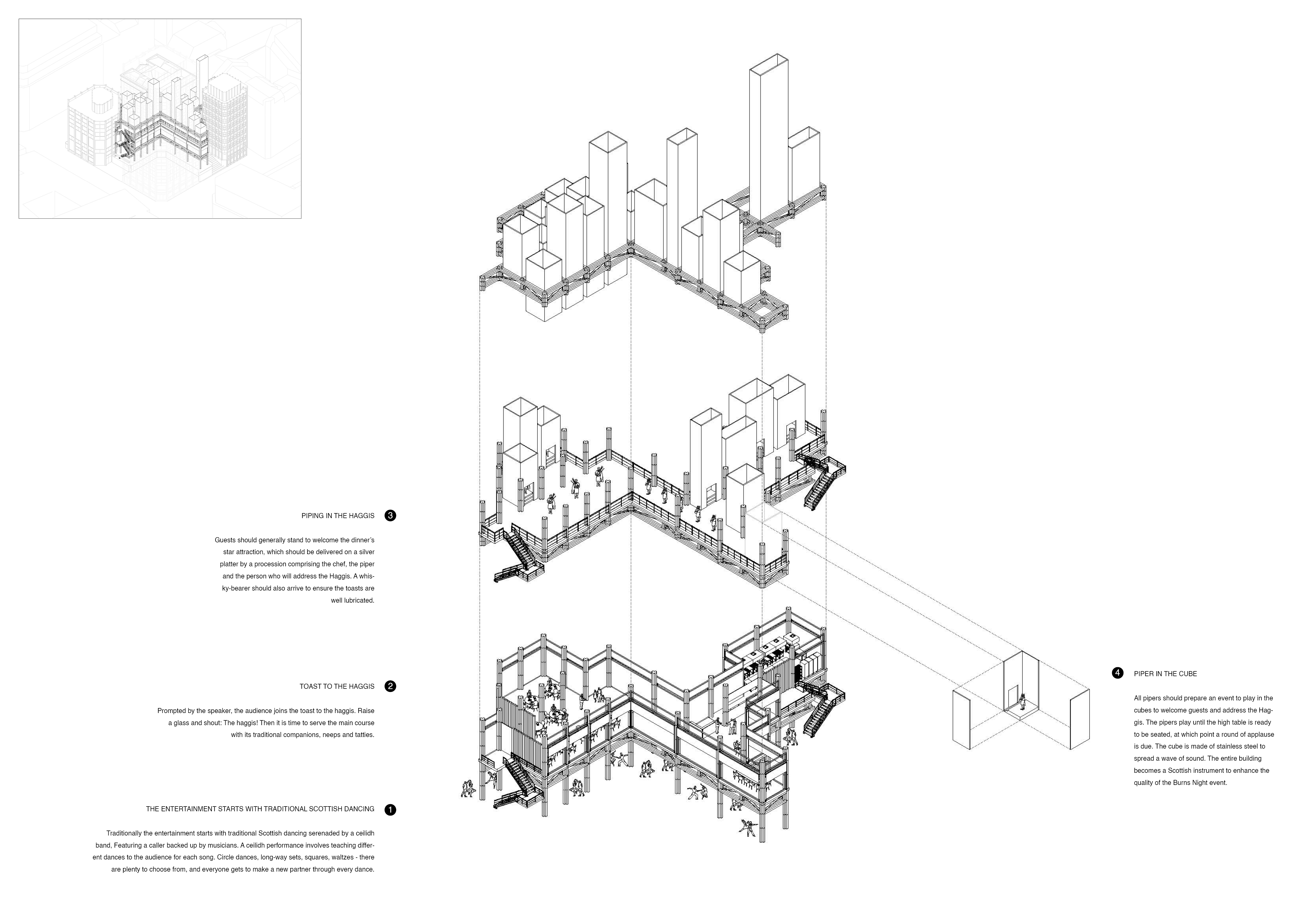 PIPING IN THE HAGGIS 3

Guests should generally stand to welcome the dinner's star attraction, which should be delivered on a silver platter by a procession comprising the chef, the piper and the person who will address the Haggis. A whisky-bearer should also arrive to ensure the toasts are well lubricated.

TOAST TO THE HAGGIS 2

Prompted by the speaker, the audience joins the toast to the haggis. Raise a glass and shout: The haggis! Then it is time to serve the main course with its traditional companions, neeps and tatties.

THE ENTERTAINMENT STARTS WITH TRADITIONAL SCOTTISH DANCING 1

Traditionally the entertainment starts with traditional Scottish dancing serenaded by a ceilidh band, Featuring a caller backed up by musicians. A ceilidh performance involves teaching different dances to the audience for each song. Circle dances, long-way sets, squares, waltzes - there are plenty to choose from, and everyone gets to make a new partner through every dance.

4 PIPER IN THE CUBE

All pipers should prepare an event to play in the cubes to welcome guests and address the Haggis. The pipers play until the high table is ready to be seated, at which point a round of applause is due. The cube is made of stainless steel to spread a wave of sound. The entire building becomes a Scottish instrument to enhance the quality of the Burns Night event.