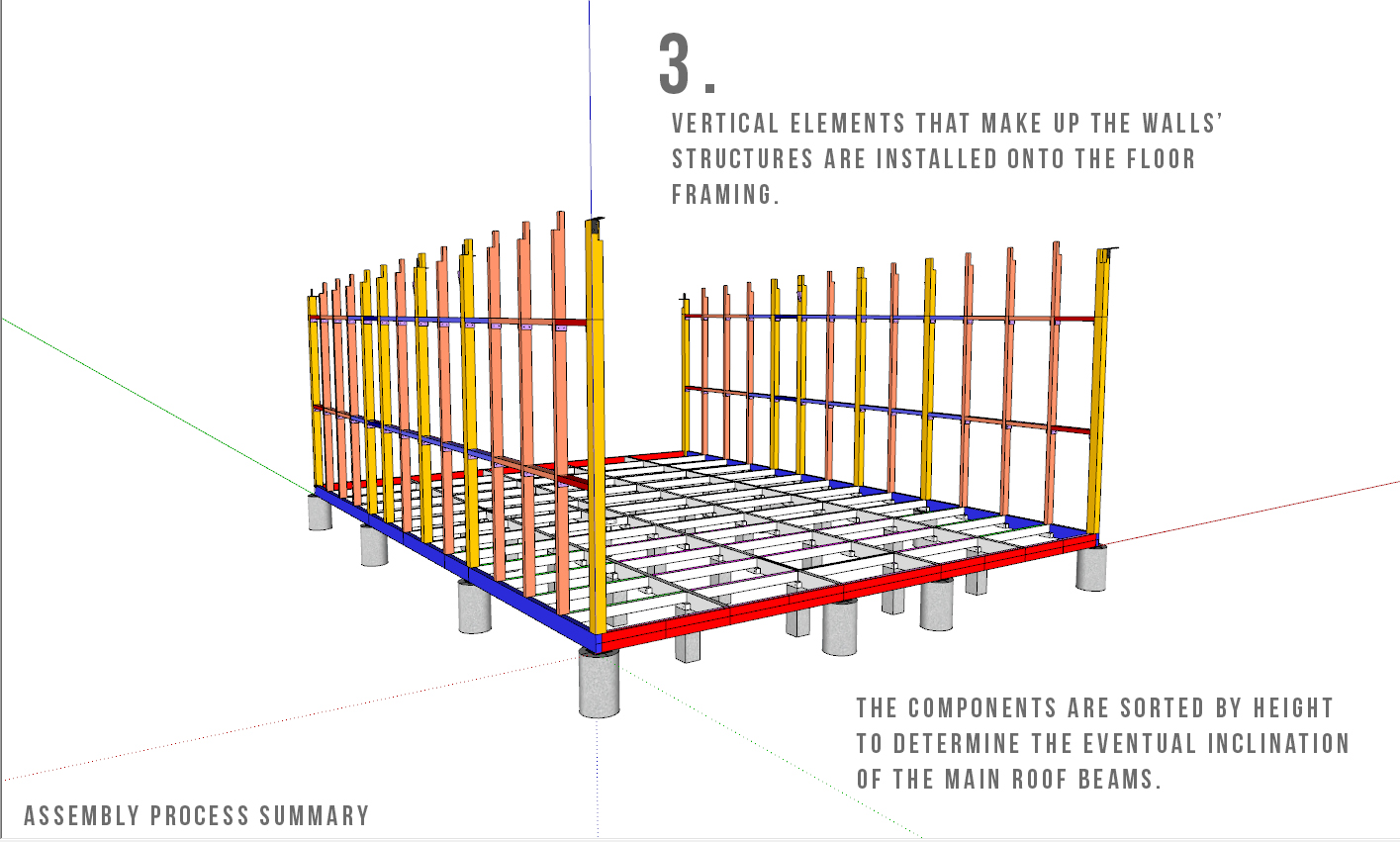 3.

VERTICAL ELEMENTS THAT MAKE UP THE WALLS' STRUCTURES ARE INSTALLED ONTO THE FLOOR FRAMING.

THE COMPONENTS ARE SORTED BY HEIGHT TO DETERMINE THE EVENTUAL INCLINATION OF THE MAIN ROOF BEAMS.

ASSEMBLY PROCESS SUMMARY