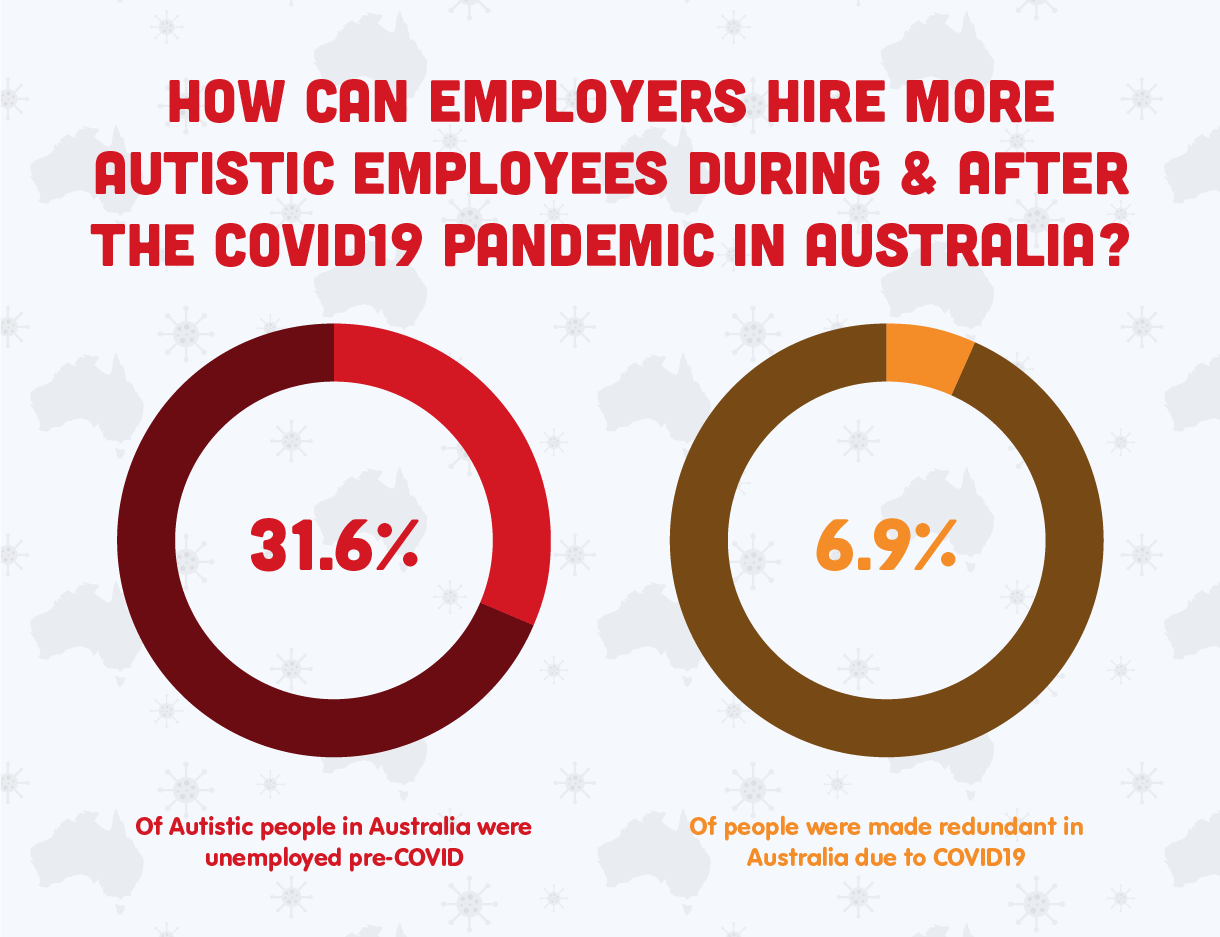 HOW CAN EMPLOYERS HIRE MORE AUTISTIC EMPLOYEES DURING & AFTER THE COVID19 PANDEMIC IN AUSTRALIA?

31.6%

Of Autistic people in Australia were unemployed pre-COVID

6.9%

Of people were made redundant in Australia due to COVID19