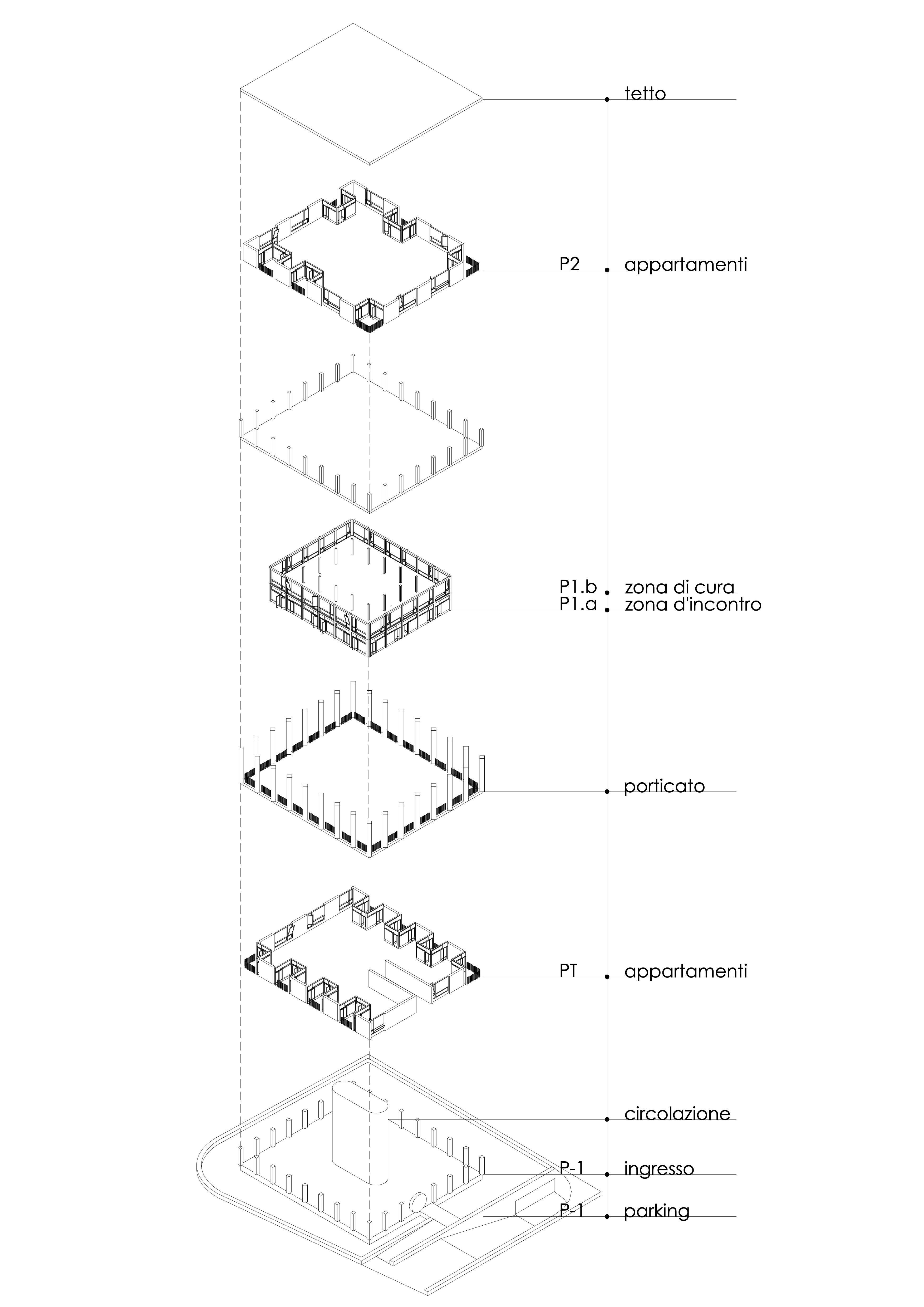 tetto

P2 appartamenti

P1.b zona di cura
P1.a zona d'incontro

porticato

PT appartamenti

circolazione

P-1 ingresso

P-1 parking