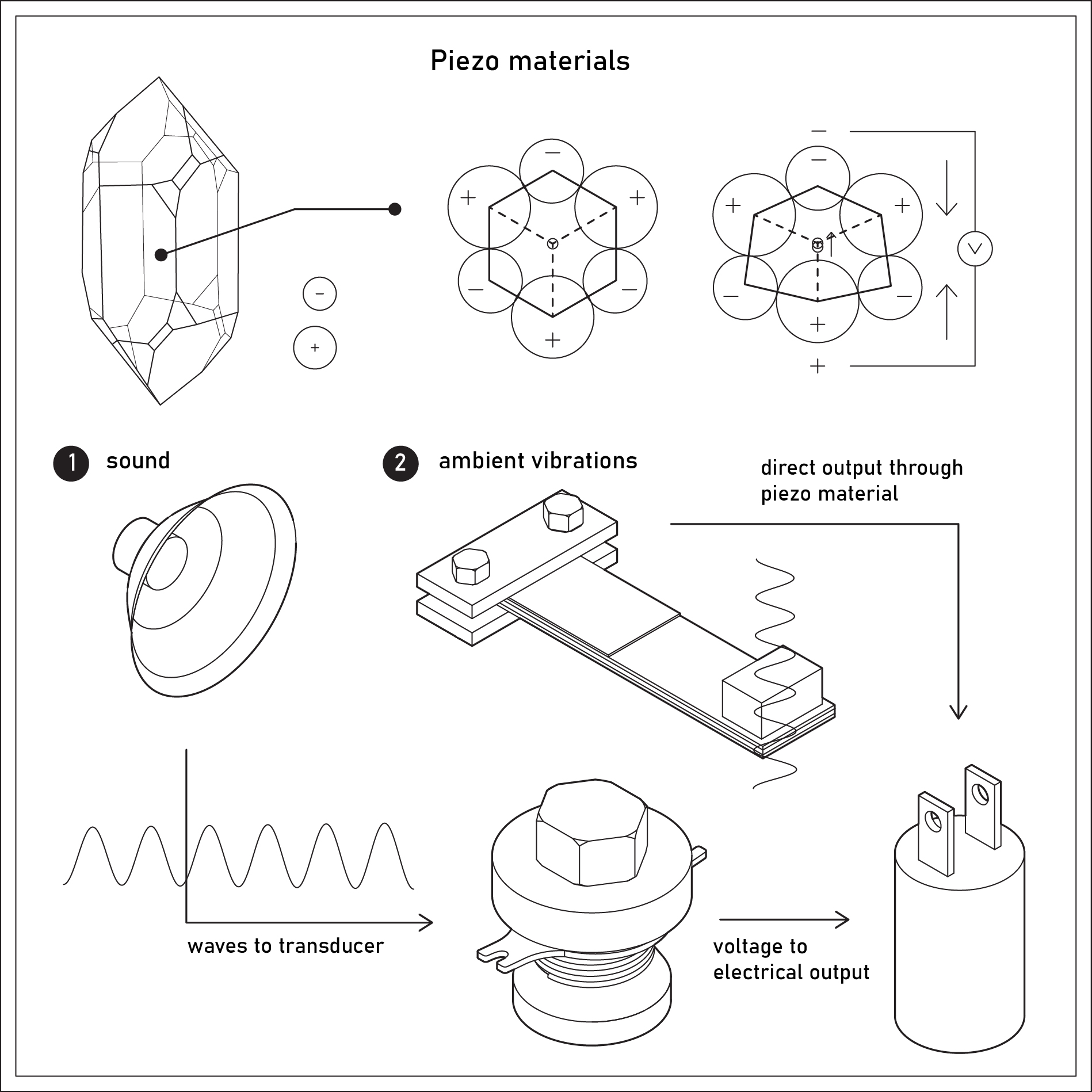 Piezo materials

−

+

−

+

+

−

−

+

−

−

+

+

−

−

+

+

V

1 sound

2 ambient vibrations

direct output through piezo material

waves to transducer

voltage to electrical output