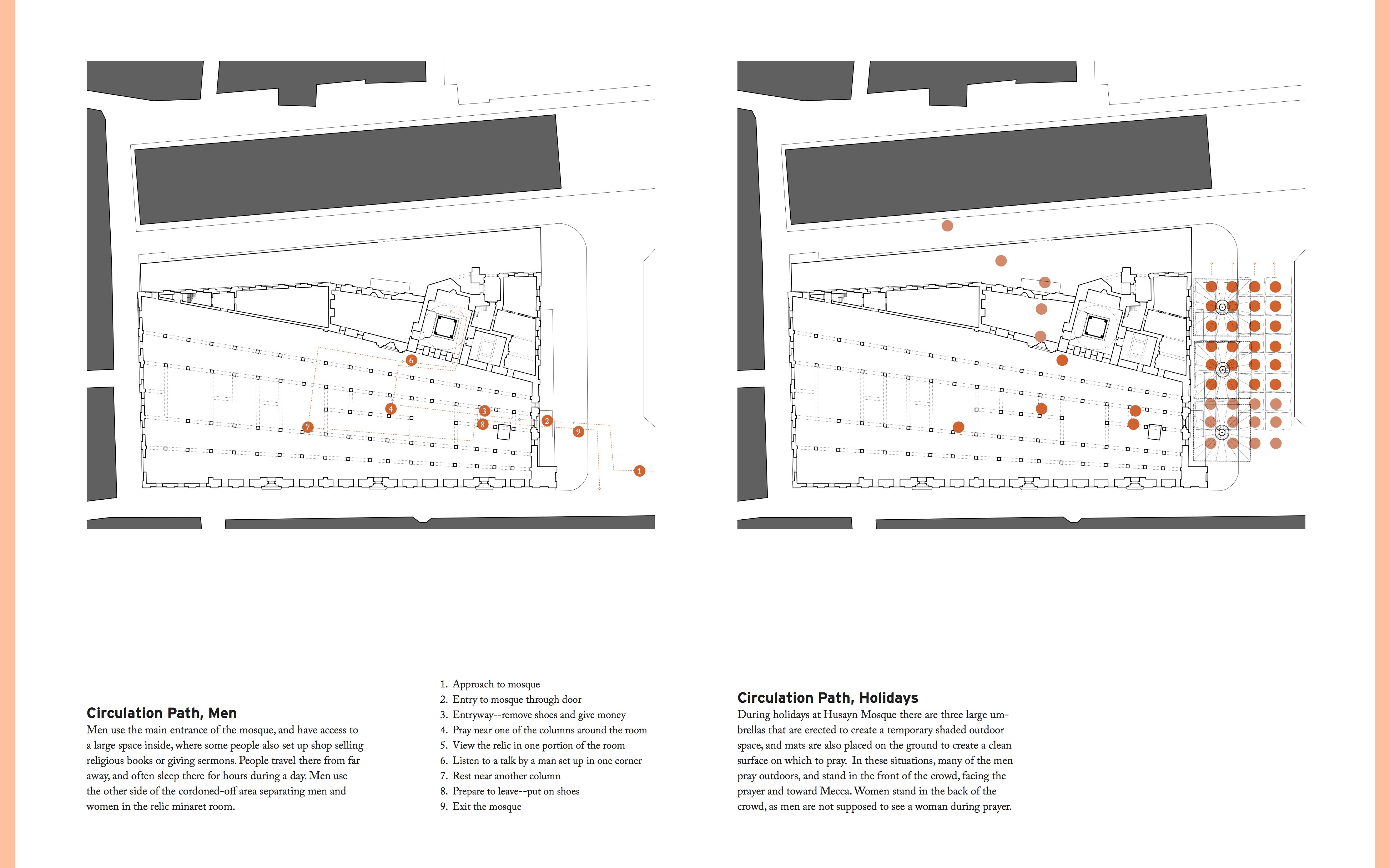 6

4

3

8

2

7

9

1

Circulation Path, Men
Men use the main entrance of the mosque, and have access to a large space inside, where some people also set up shop selling religious books or giving sermons. People travel there from far away, and often sleep there for hours during a day. Men use the other side of the cordoned-off area separating men and women in the relic minaret room.

1. Approach to mosque
2. Entry to mosque through door
3. Entryway--remove shoes and give money
4. Pray near one of the columns around the room
5. View the relic in one portion of the room
6. Listen to a talk by a man set up in one corner
7. Rest near another column
8. Prepare to leave--put on shoes
9. Exit the mosque

Circulation Path, Holidays
During holidays at Husayn Mosque there are three large umbrellas that are erected to create a temporary shaded outdoor space, and mats are also placed on the ground to create a clean surface on which to pray. In these situations, many of the men pray outdoors, and stand in the front of the crowd, facing the prayer and toward Mecca. Women stand in the back of the crowd, as men are not supposed to see a woman during prayer.