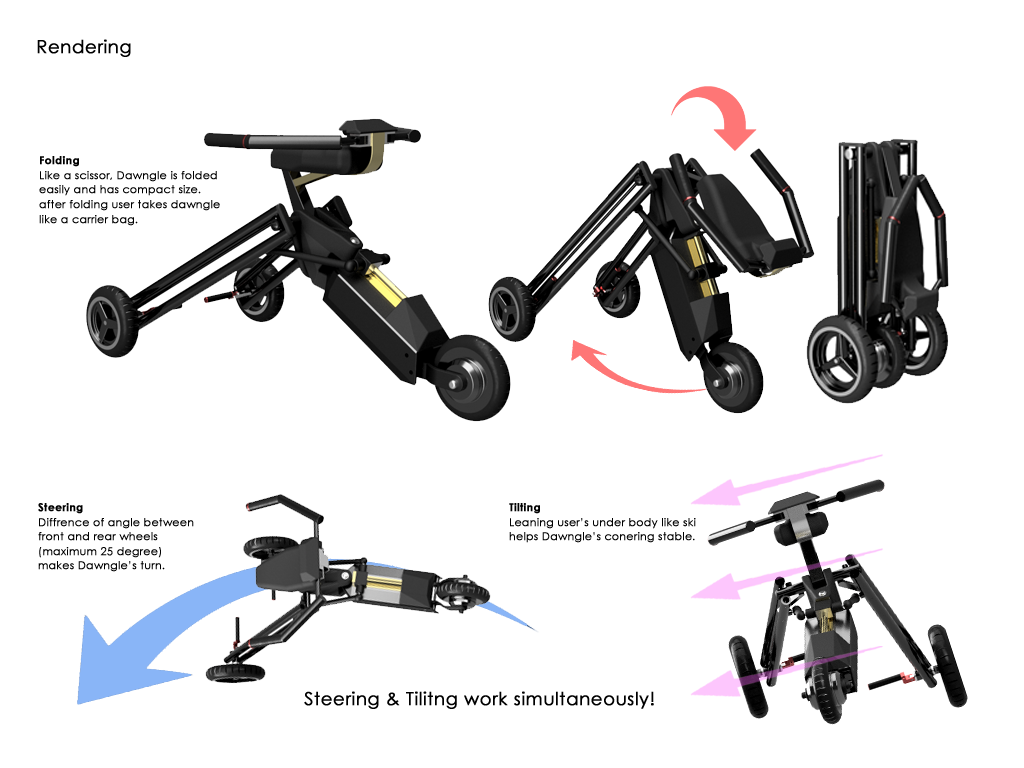 Rendering

Folding
Like a scissor, Dawngle is folded easily and has compact size. after folding user takes dawngle like a carrier bag.

Steering
Diffrence of angle between front and rear wheels (maximum 25 degree) makes Dawngle's turn.

Tilting
Leaning user's under body like ski helps Dawngle's conering stable.

Steering & Tilitng work simultaneously!