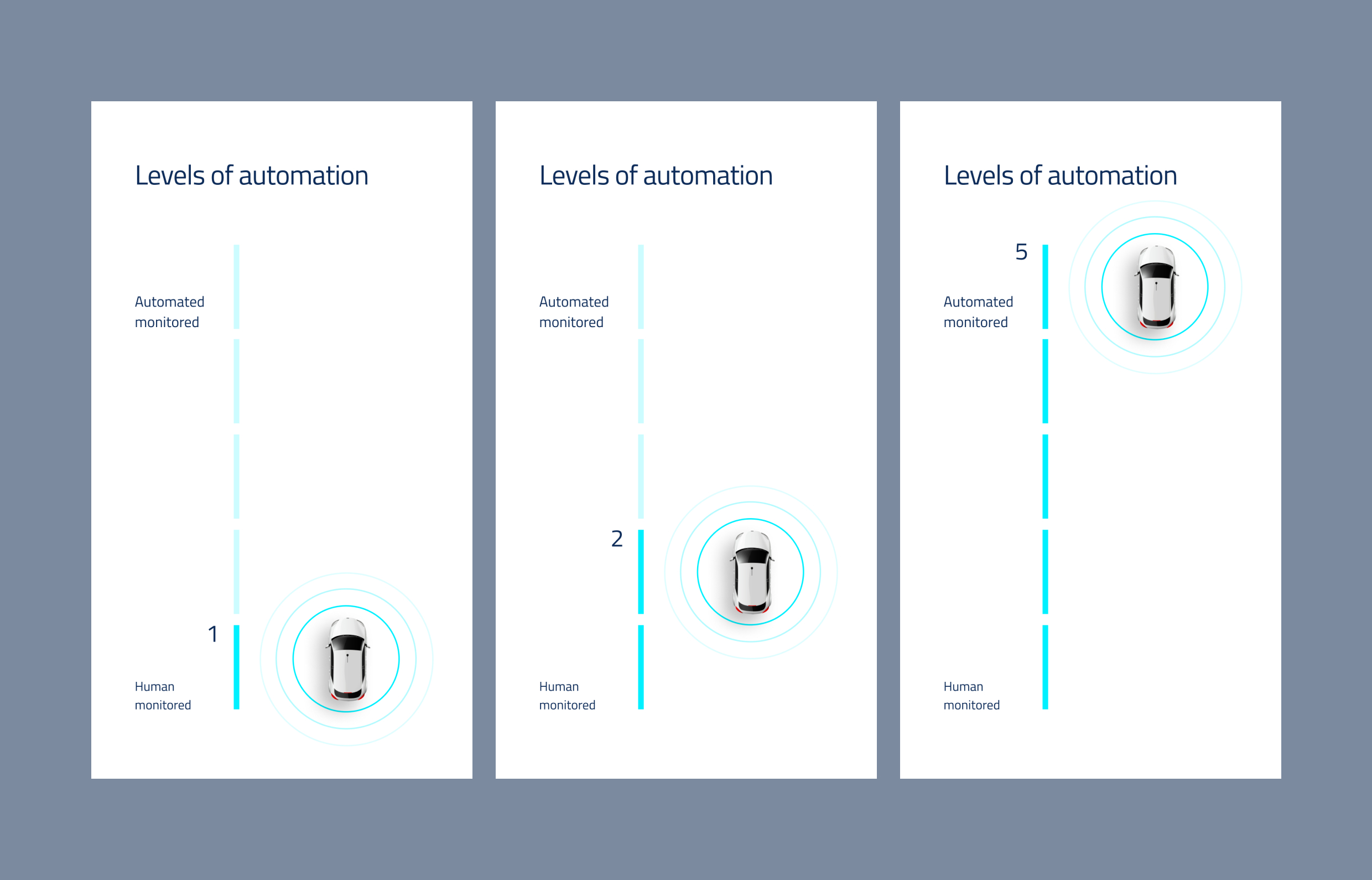 Levels of automation

Automated monitored

1

Human monitored

Levels of automation

Automated monitored

2

Human monitored

Levels of automation

5

Automated monitored

Human monitored