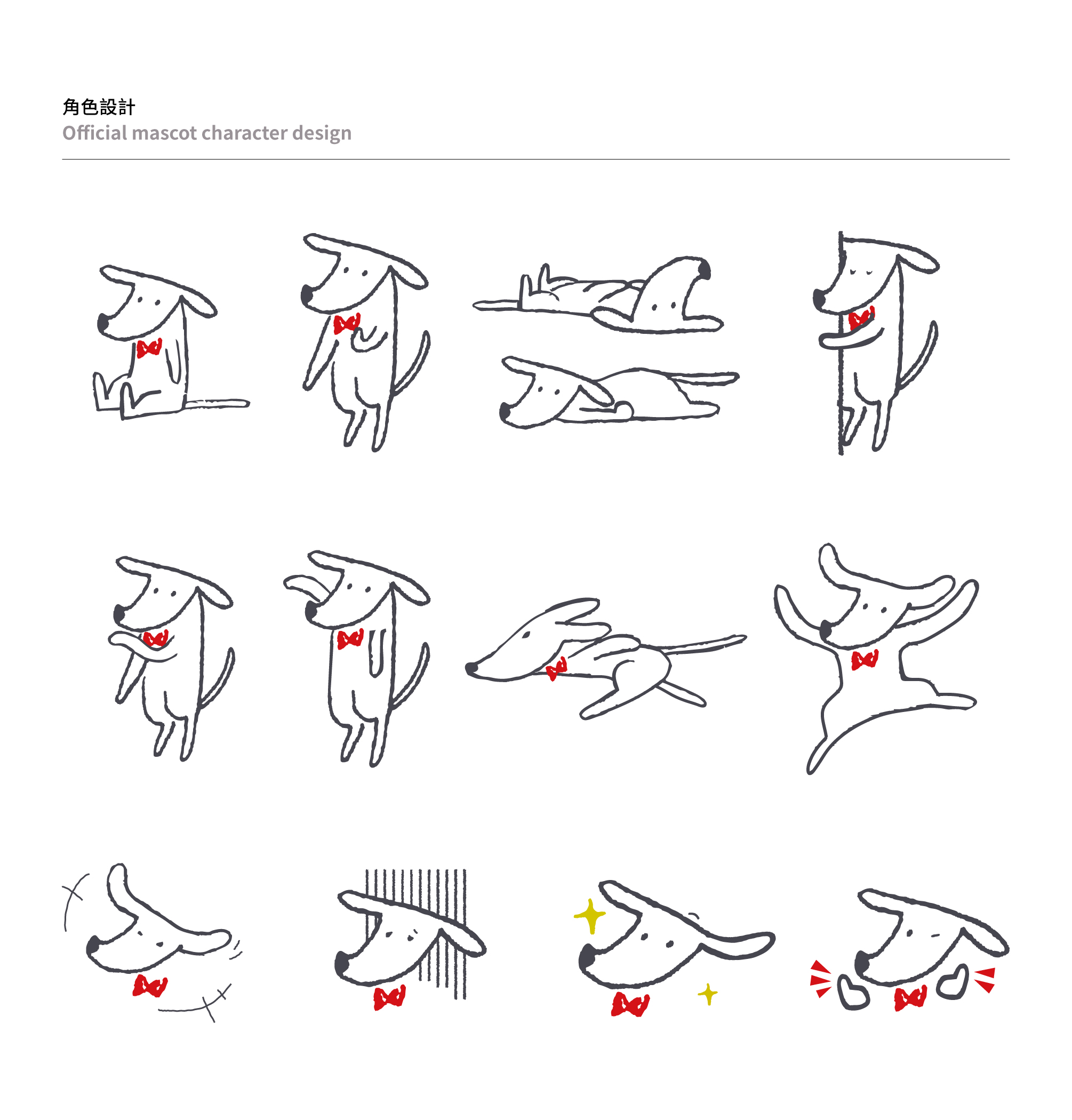 角色設計
Official mascot character design