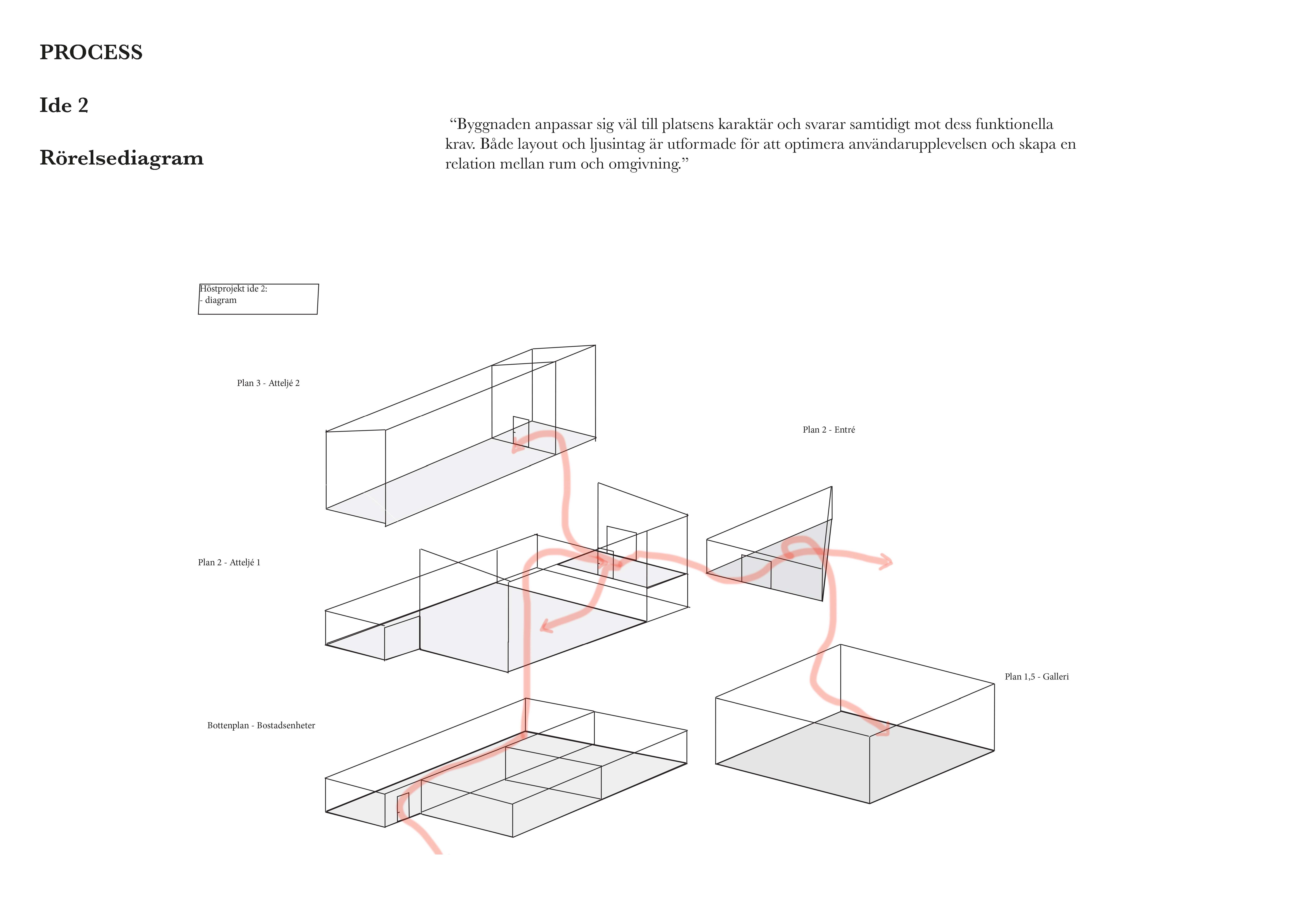 PROCESS

Ide 2

Rörelsediagram

“Byggnaden anpassar sig väl till platsens karaktär och svarar samtidigt mot dess funktionella krav. Både layout och ljusintag är utformade för att optimera användarupplevelsen och skapa en relation mellan rum och omgivning.”

Höstprojekt ide 2:
- diagram

Plan 3 - Atteljé 2

Plan 2 - Entré

Plan 2 - Atteljé 1

Plan 1,5 - Galleri

Bottenplan - Bostadsenheter