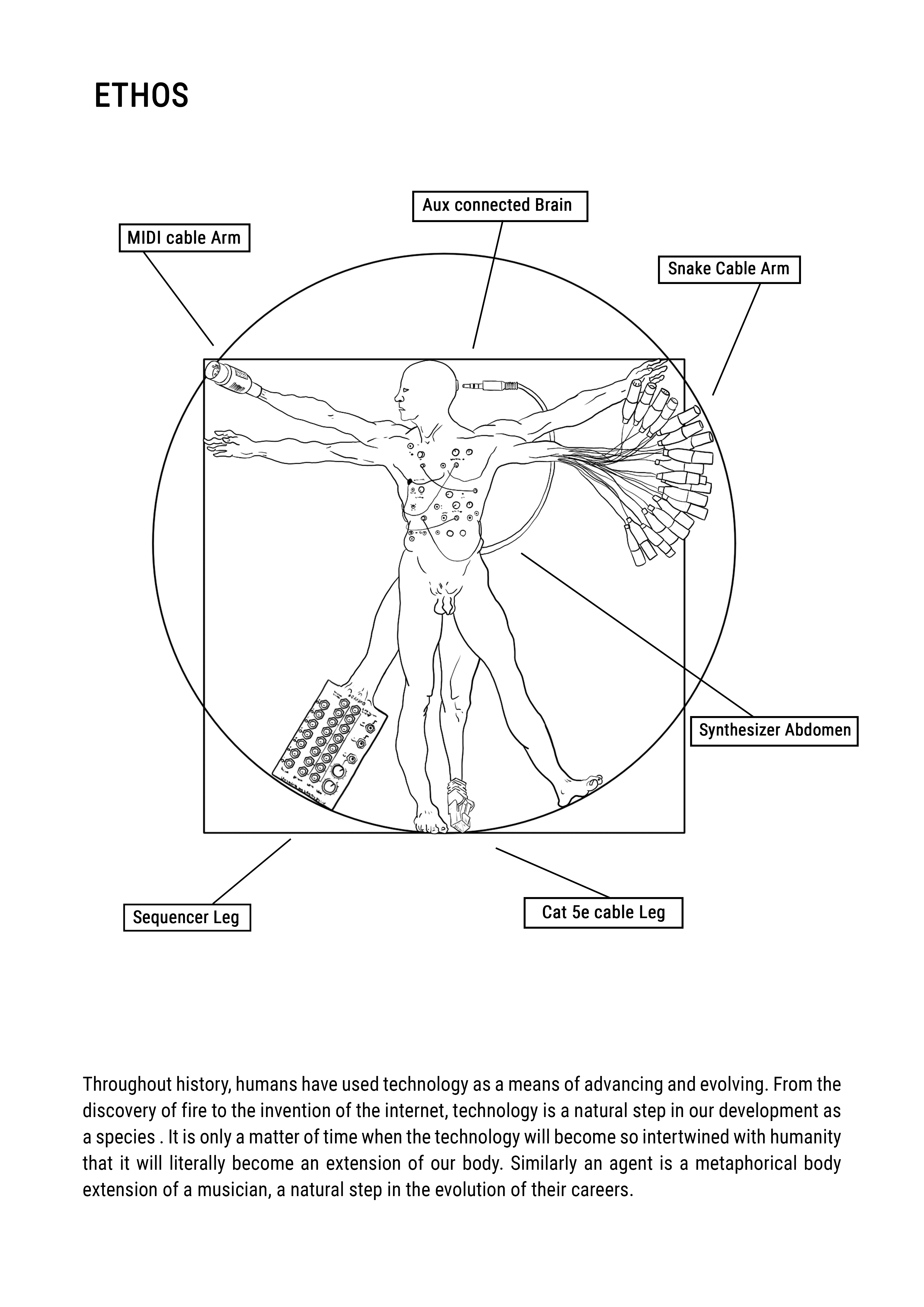 ETHOS

Aux connected Brain

MIDI cable Arm

Snake Cable Arm

Synthesizer Abdomen

Sequencer Leg

Cat 5e cable Leg

Throughout history, humans have used technology as a means of advancing and evolving. From the discovery of fire to the invention of the internet, technology is a natural step in our development as a species . It is only a matter of time when the technology will become so intertwined with humanity that it will literally become an extension of our body. Similarly an agent is a metaphorical body extension of a musician, a natural step in the evolution of their careers.