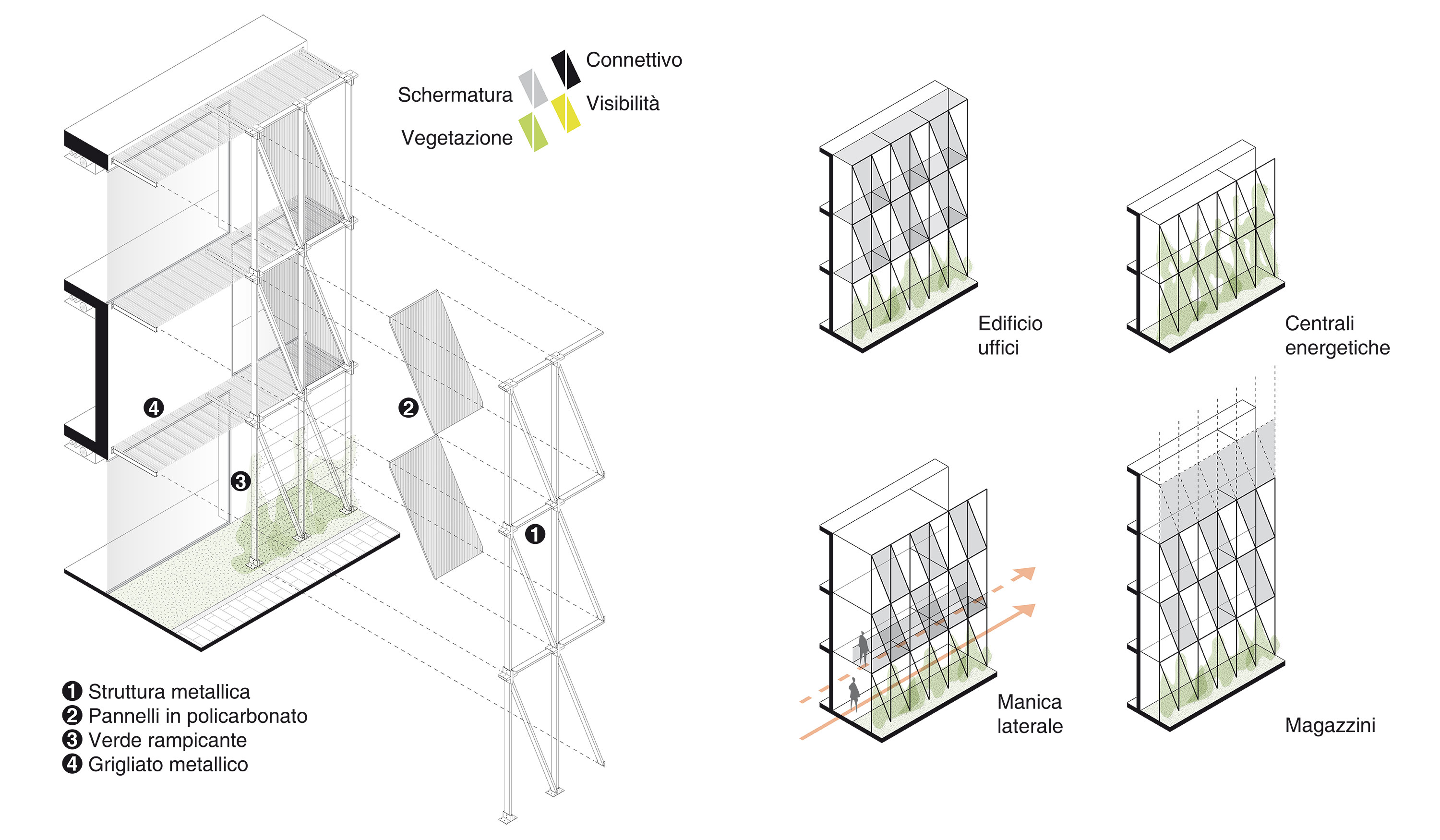 Connettivo
Schermatura
Visibilità
Vegetazione

4
2
3
1

1 Struttura metallica
2 Pannelli in policarbonato
3 Verde rampicante
4 Grigliato metallico

Edificio uffici

Centrali energetiche

Manica laterale

Magazzini