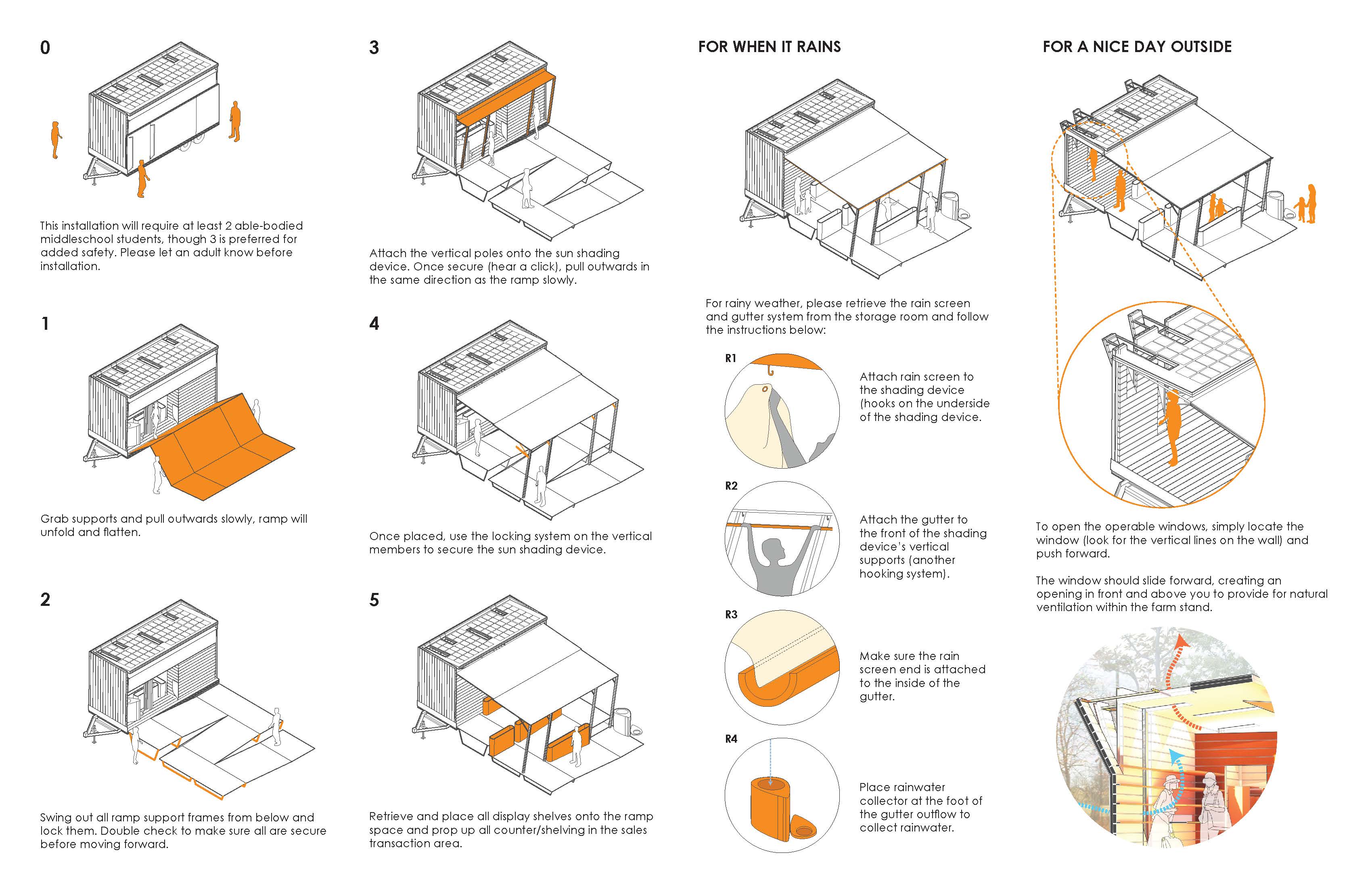 0

This installation will require at least 2 able-bodied middleschool students, though 3 is preferred for added safety. Please let an adult know before installation.

1

Grab supports and pull outwards slowly, ramp will unfold and flatten.

2

Swing out all ramp support frames from below and lock them. Double check to make sure all are secure before moving forward.

3

Attach the vertical poles onto the sun shading device. Once secure (hear a click), pull outwards in the same direction as the ramp slowly.

4

Once placed, use the locking system on the vertical members to secure the sun shading device.

5

Retrieve and place all display shelves onto the ramp space and prop up all counter/shelving in the sales transaction area.

FOR WHEN IT RAINS

For rainy weather, please retrieve the rain screen and gutter system from the storage room and follow the instructions below:

R1

Attach rain screen to the shading device (hooks on the underside of the shading device.

R2

Attach the gutter to the front of the shading device's vertical supports (another hooking system).

R3

Make sure the rain screen end is attached to the inside of the gutter.

R4

Place rainwater collector at the foot of the gutter outflow to collect rainwater.

FOR A NICE DAY OUTSIDE

To open the operable windows, simply locate the window (look for the vertical lines on the wall) and push forward.

The window should slide forward, creating an opening in front and above you to provide for natural ventilation within the farm stand.