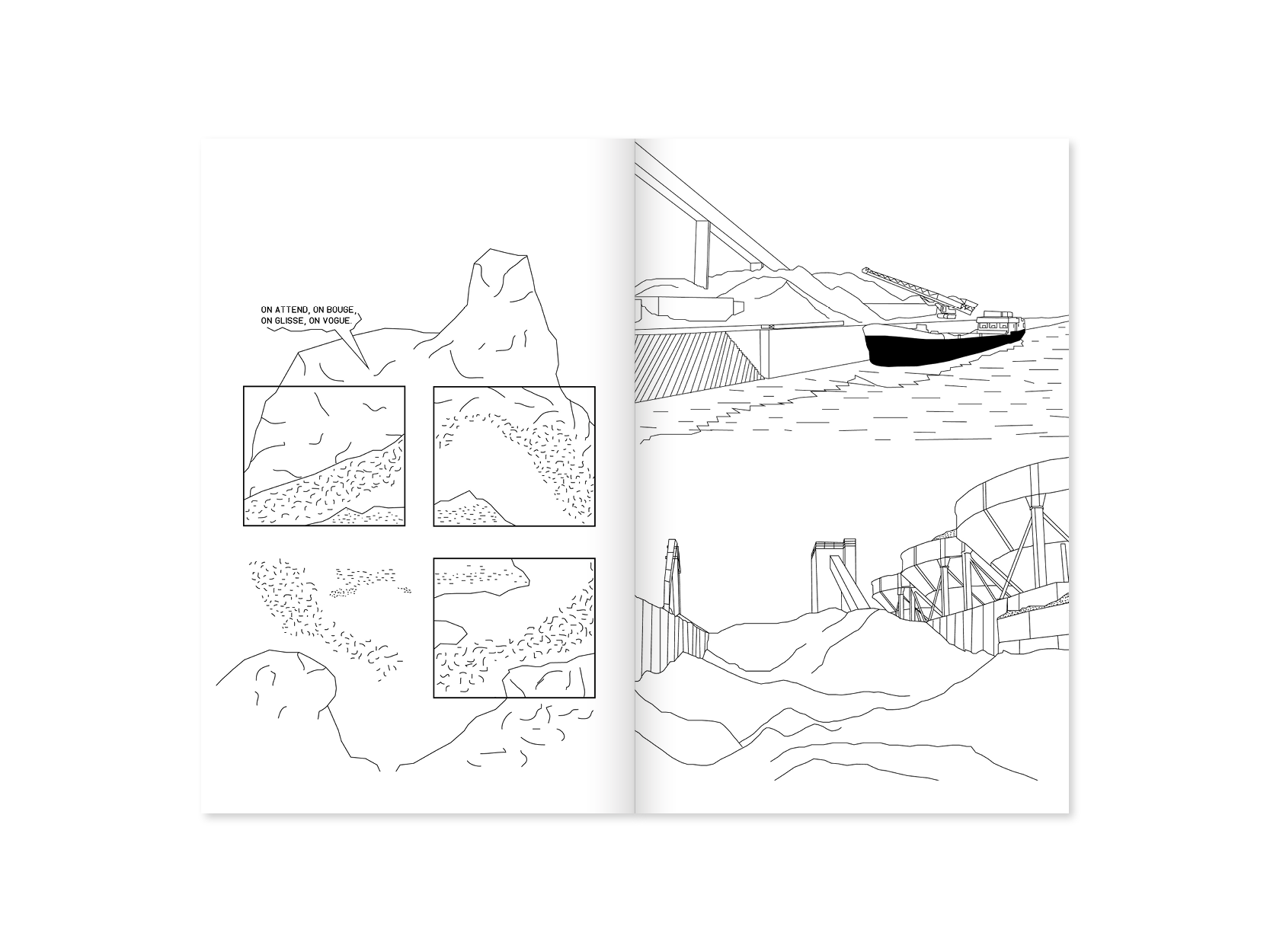 ON ATTEND, ON BOUGE, ON GLISSE, ON VOGUE.