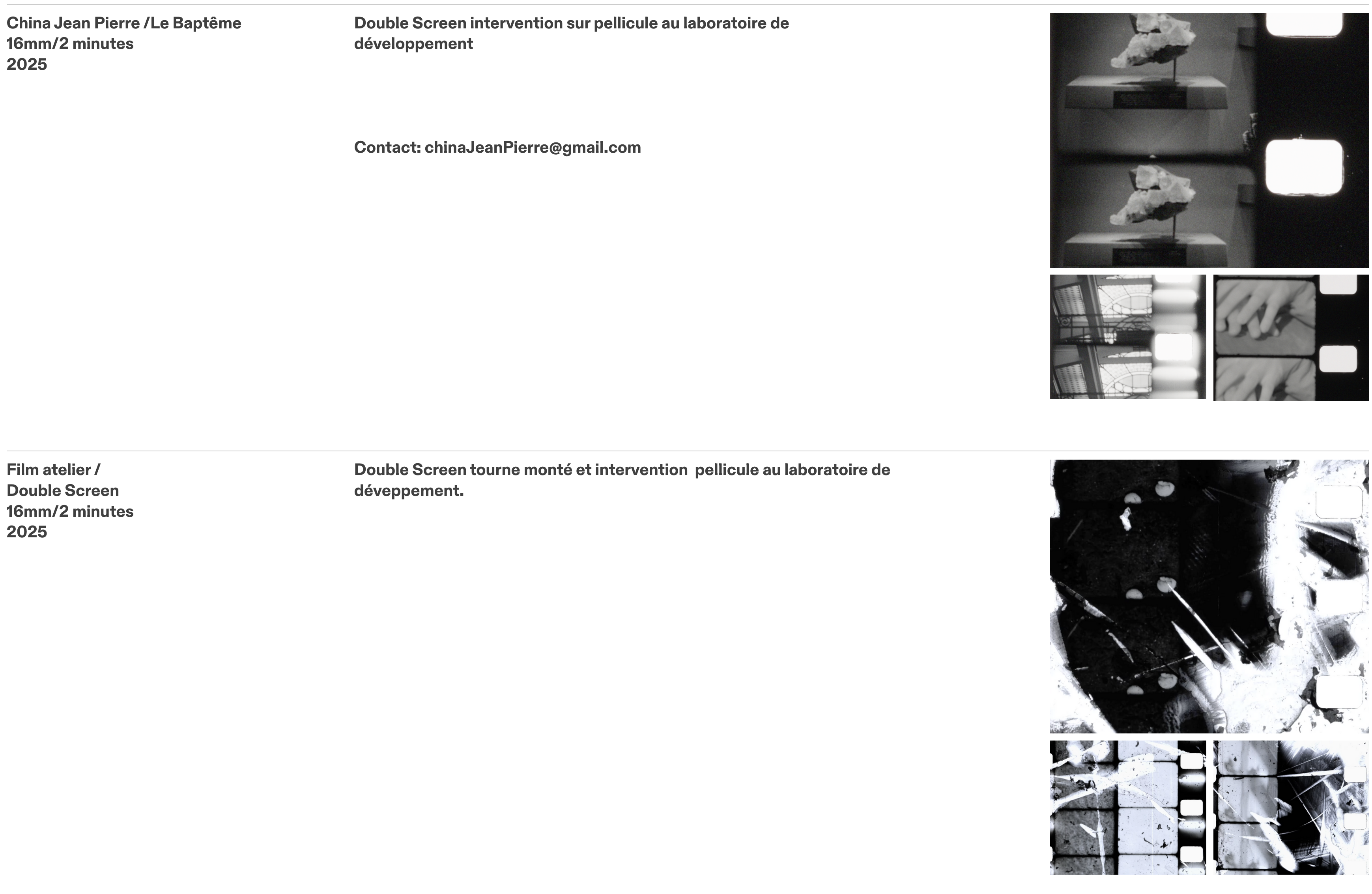 China Jean Pierre /Le Baptême
16mm/2 minutes
2025

Double Screen intervention sur pellicule au laboratoire de développement

Contact: chinaJeanPierre@gmail.com

Film atelier /
Double Screen
16mm/2 minutes
2025

Double Screen tourne monté et intervention pellicule au laboratoire de déveppement.