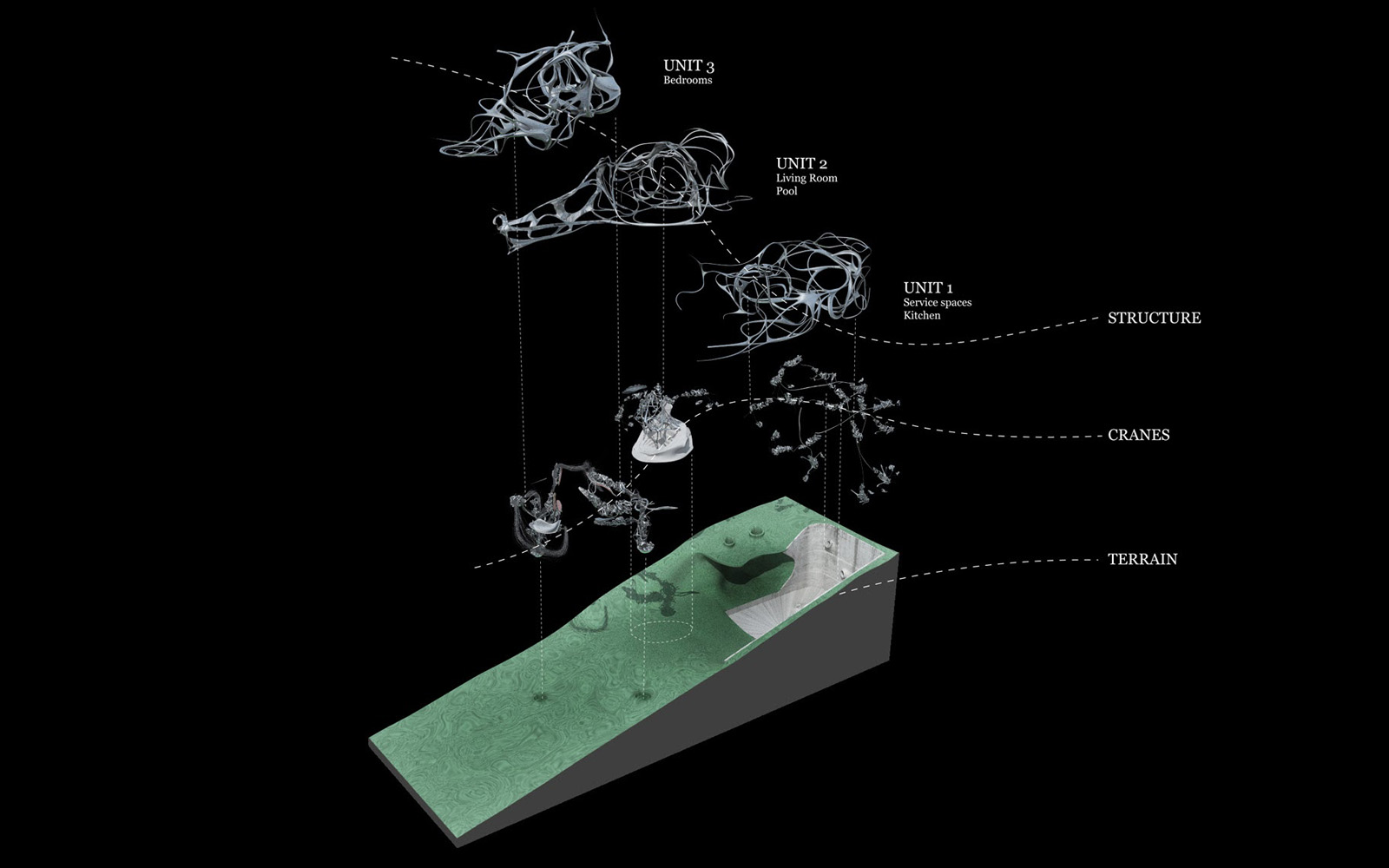 UNIT 3
Bedrooms

UNIT 2
Living Room
Pool

UNIT 1
Service spaces
Kitchen

STRUCTURE

CRANES

TERRAIN