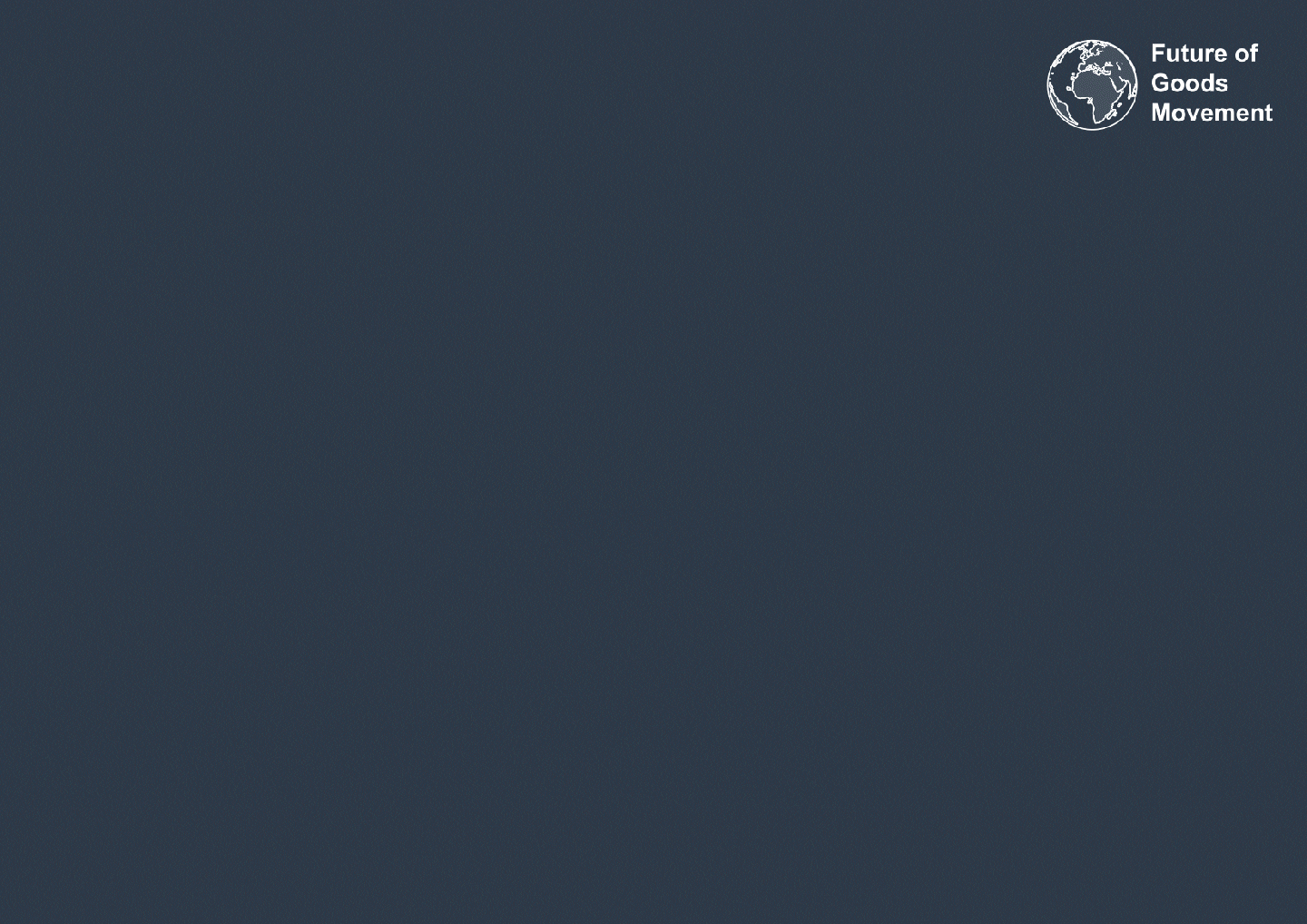 Future of
Goods
Movement