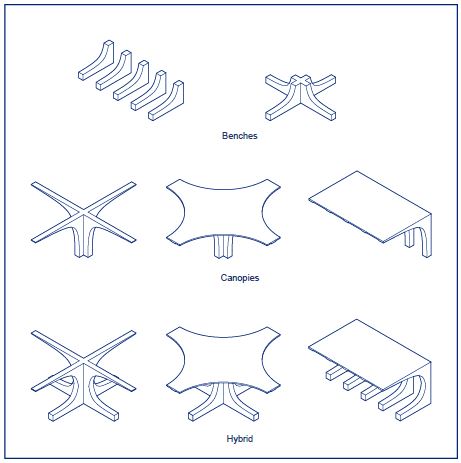 Benches

Canopies

Hybrid