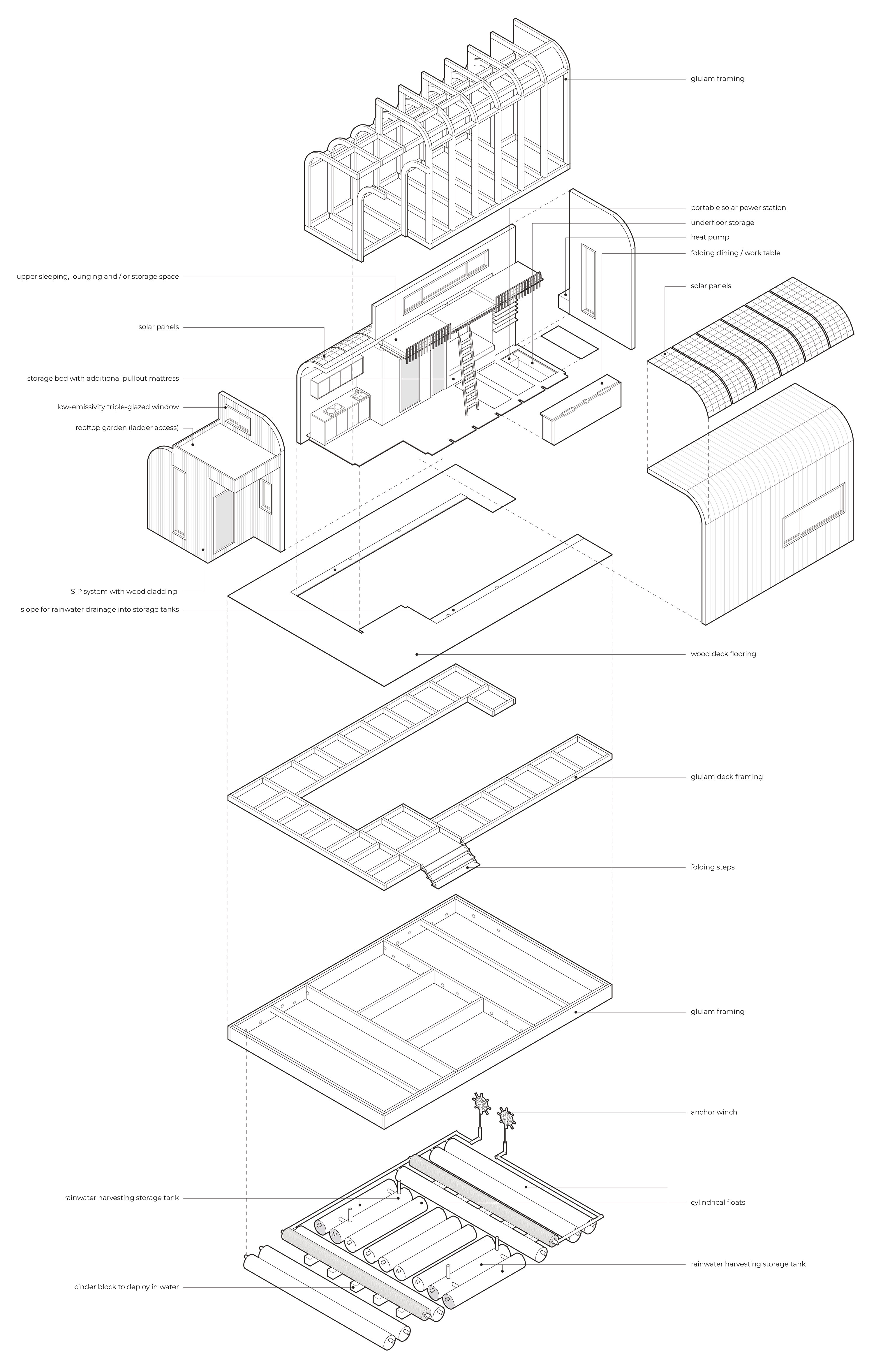 glulam framing

portable solar power station
underfloor storage
heat pump
folding dining / work table

upper sleeping, lounging and / or storage space

solar panels

solar panels

storage bed with additional pullout mattress

low-emissivity triple-glazed window
rooftop garden (ladder access)

SIP system with wood cladding
slope for rainwater drainage into storage tanks

wood deck flooring

glulam deck framing

folding steps

glulam framing

anchor winch

rainwater harvesting storage tank

cylindrical floats

rainwater harvesting storage tank

cinder block to deploy in water